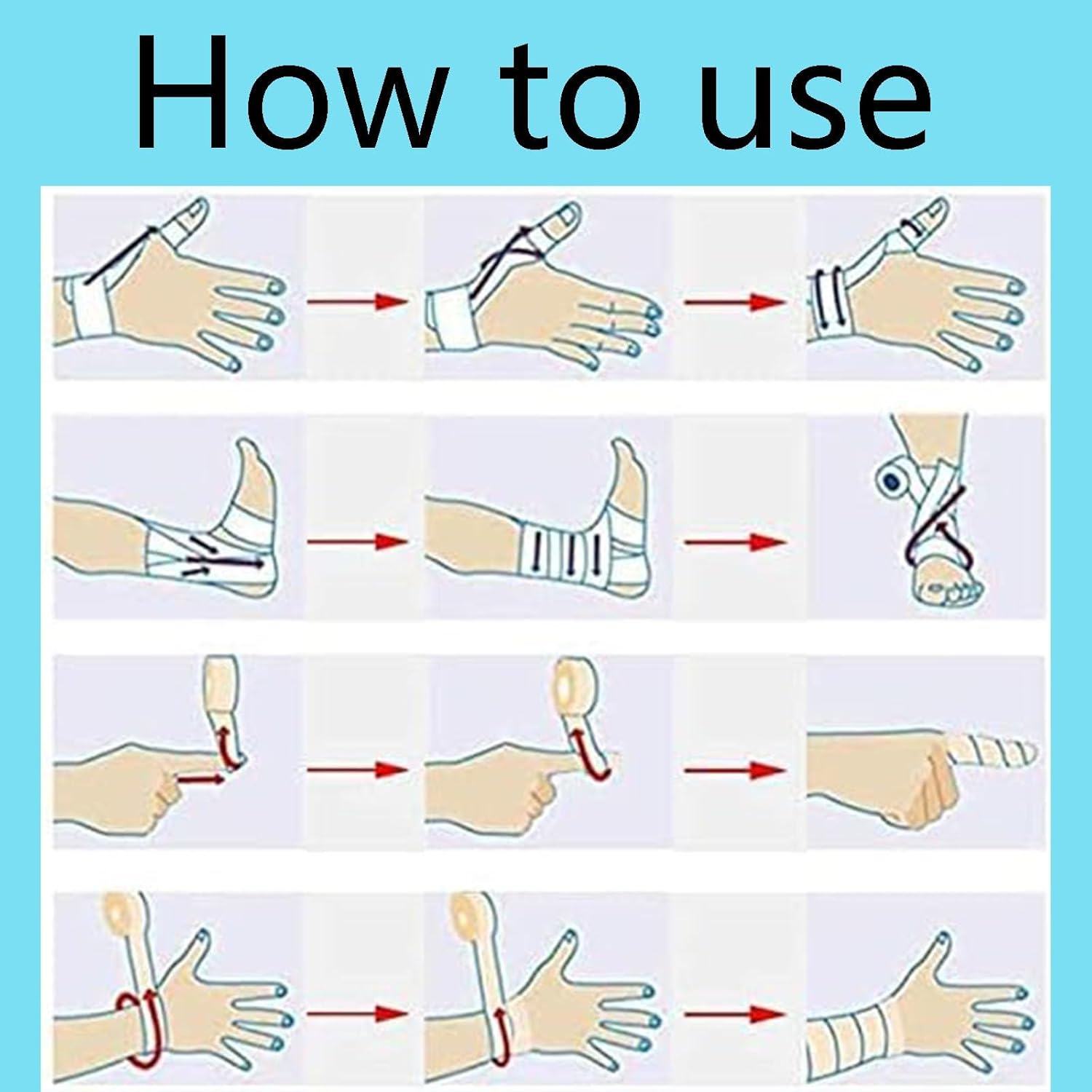 How to use