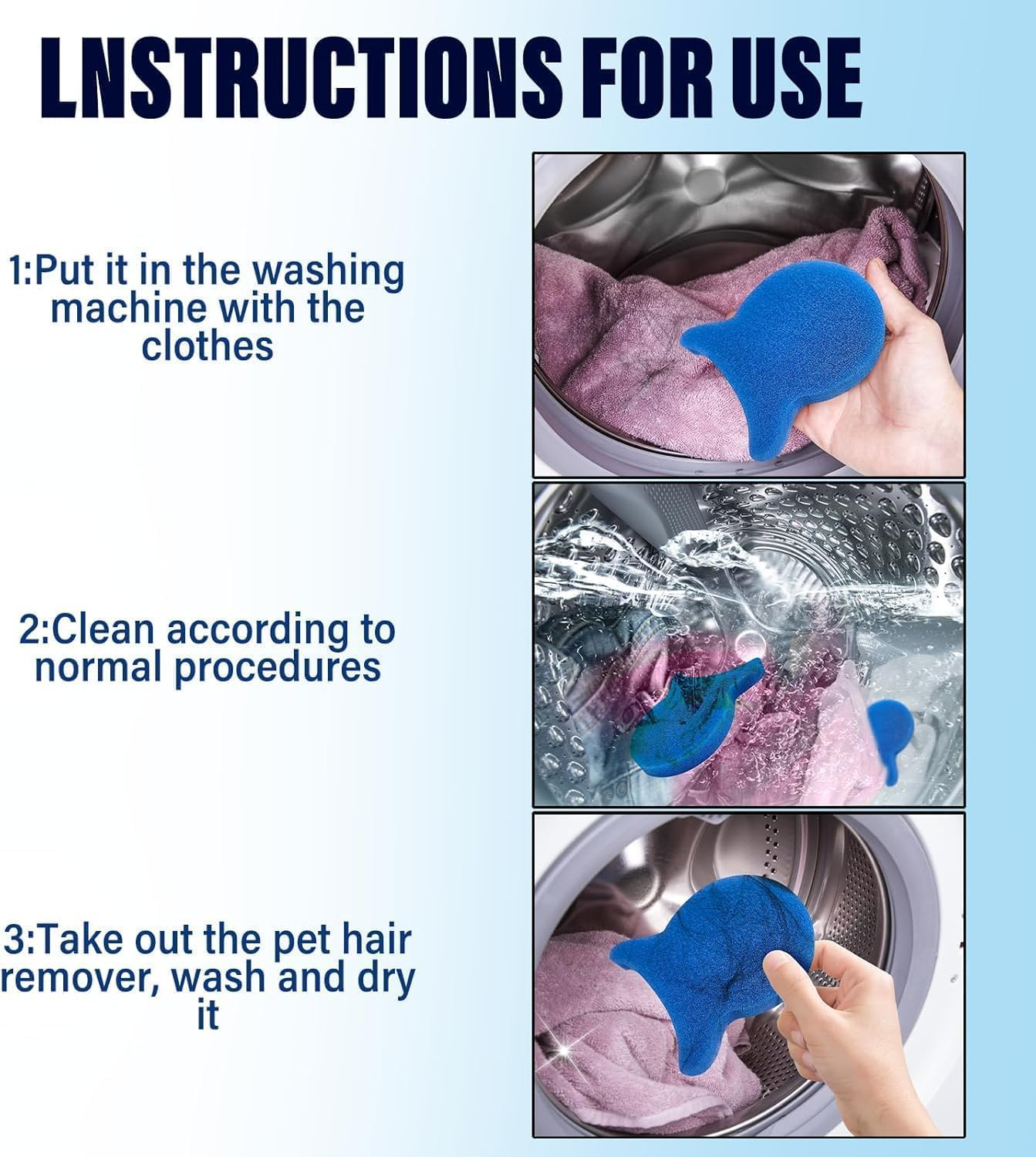 LNSTRUCTIONS FOR USE

1:Put it in the washing machine with the clothes

2:Clean according to normal procedures

3:Take out the pet hair remover, wash and dry it