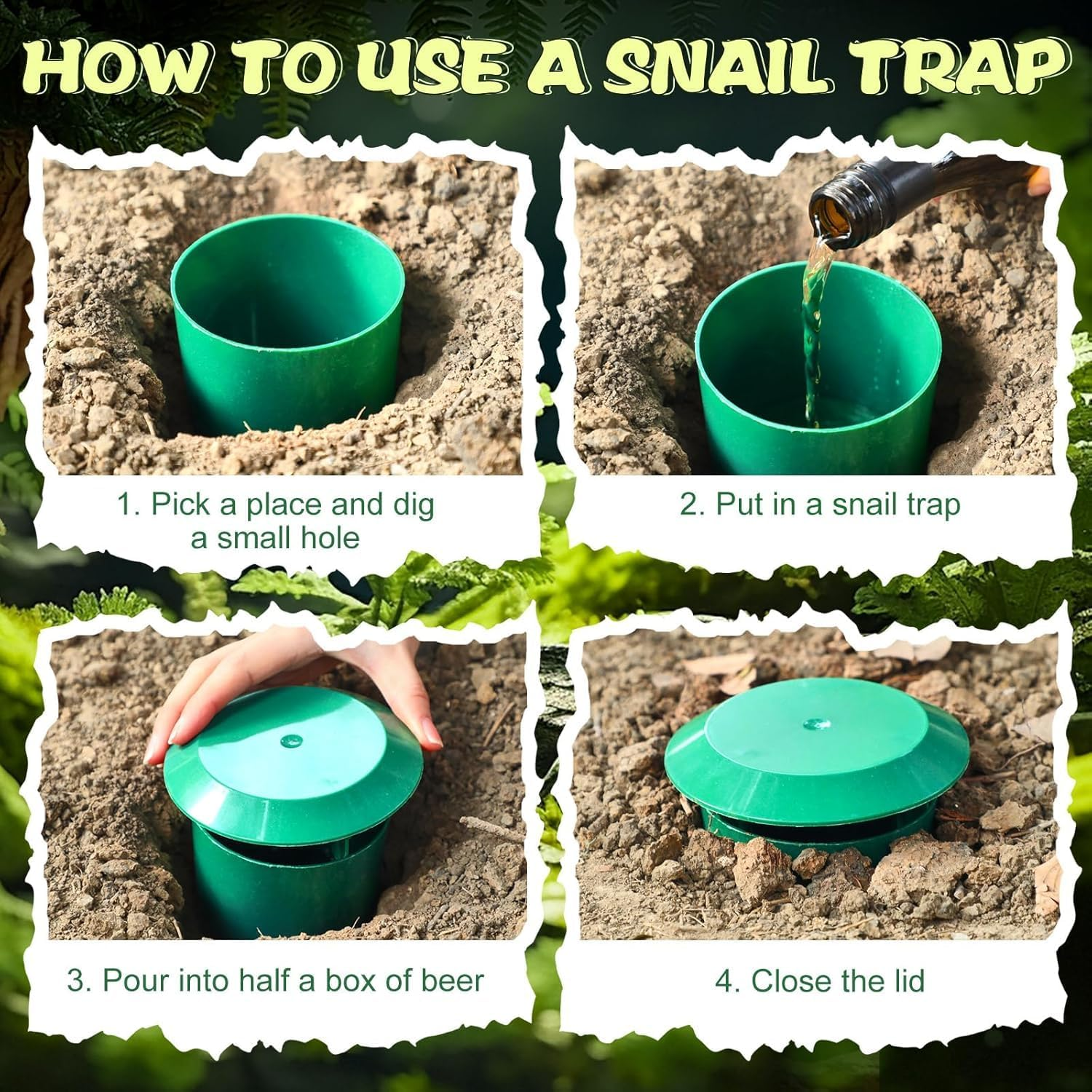 HOW TO USE A SNAIL TRAP

1. Pick a place and dig a small hole

2. Put in a snail trap

3. Pour into half a box of beer

4. Close the lid