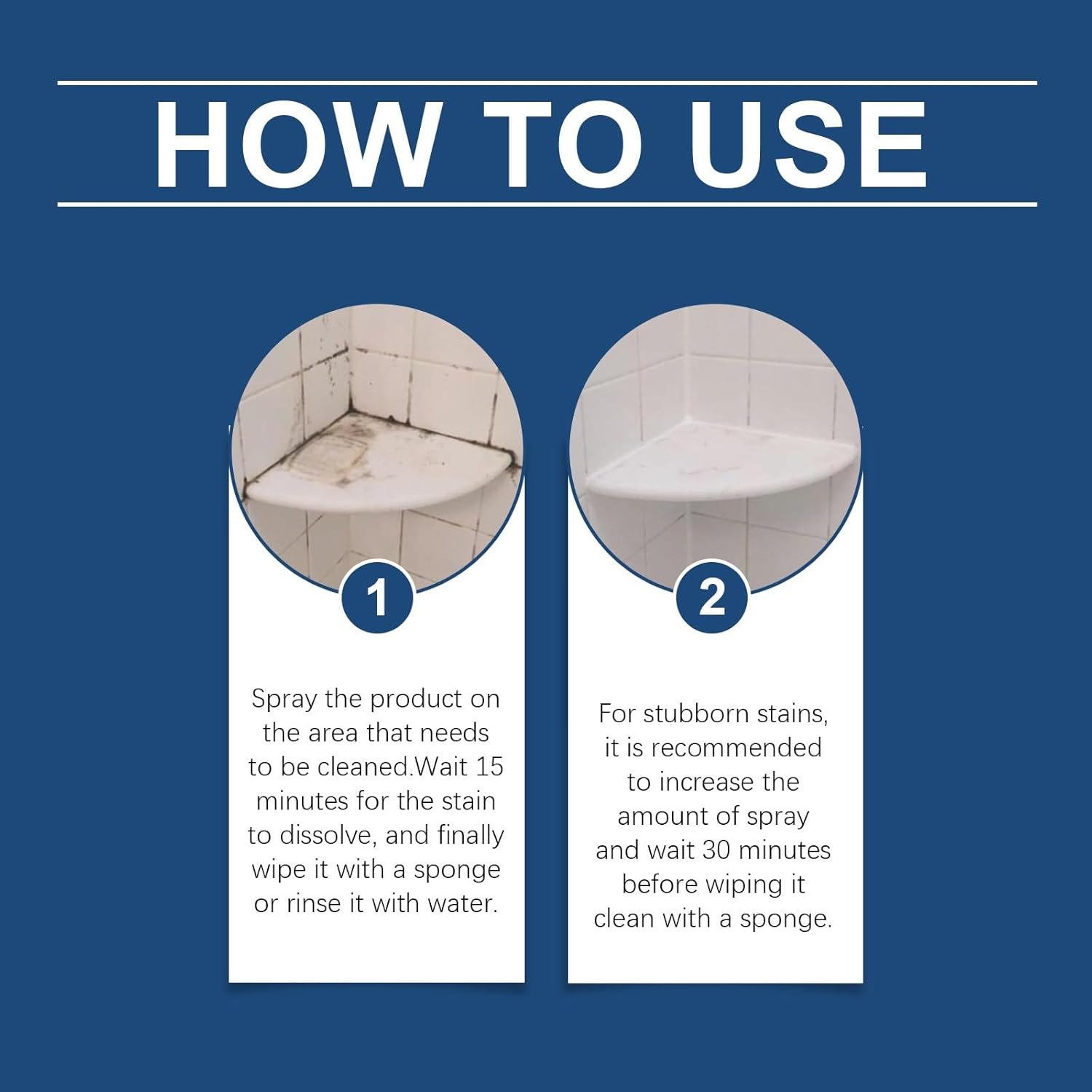 HOW TO USE

1

Spray the product on the area that needs to be cleaned.Wait 15 minutes for the stain to dissolve, and finally wipe it with a sponge or rinse it with water.

2

For stubborn stains, it is recommended to increase the amount of spray and wait 30 minutes before wiping it clean with a sponge.