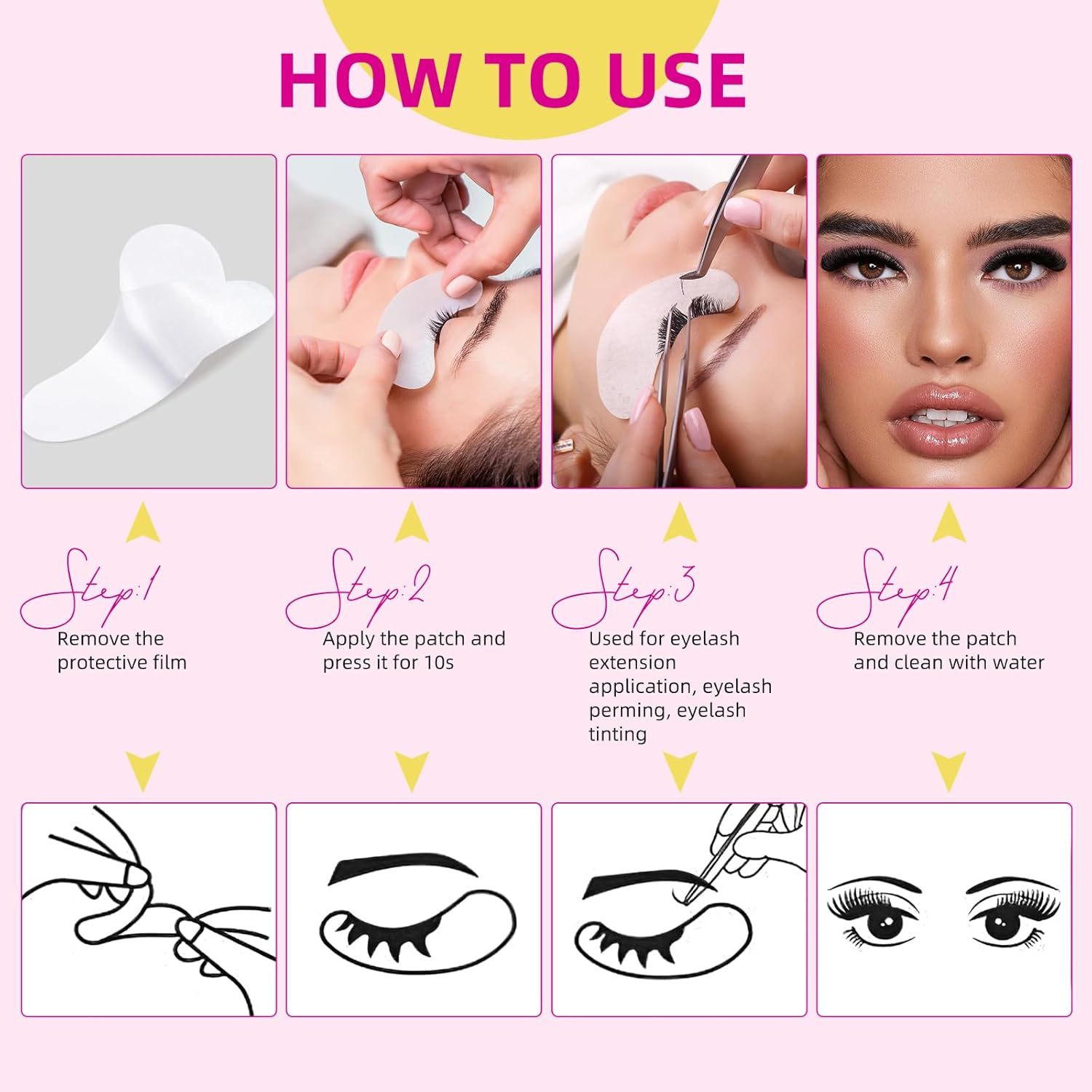 HOW TO USE

Step:1
Remove the protective film

Step:2
Apply the patch and press it for 10s

Step:3
Used for eyelash extension application, eyelash perming, eyelash tinting

Step:4
Remove the patch and clean with water