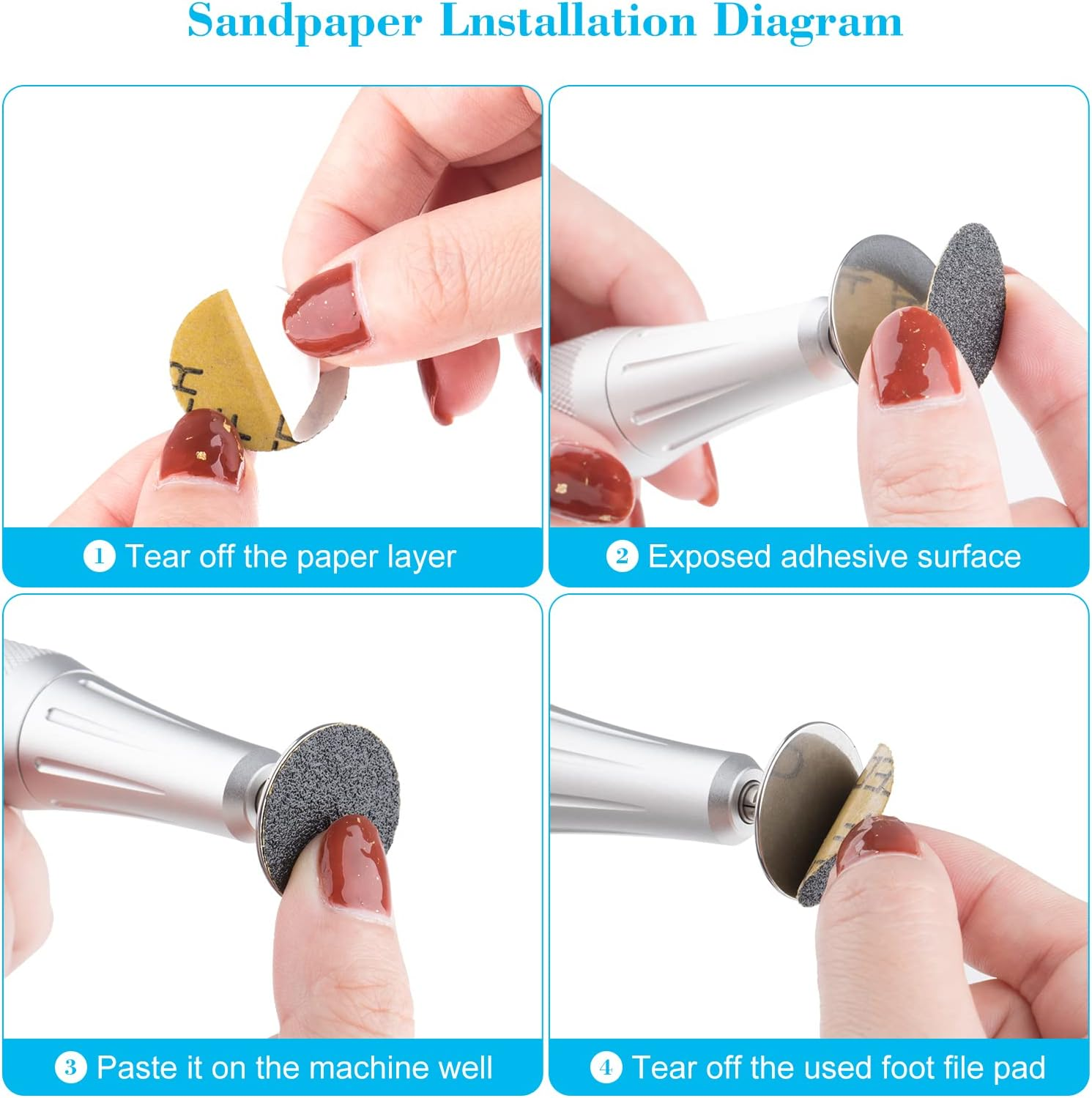 Sandpaper Lnstallation Diagram

1 Tear off the paper layer

2 Exposed adhesive surface

3 Paste it on the machine well

4 Tear off the used foot file pad