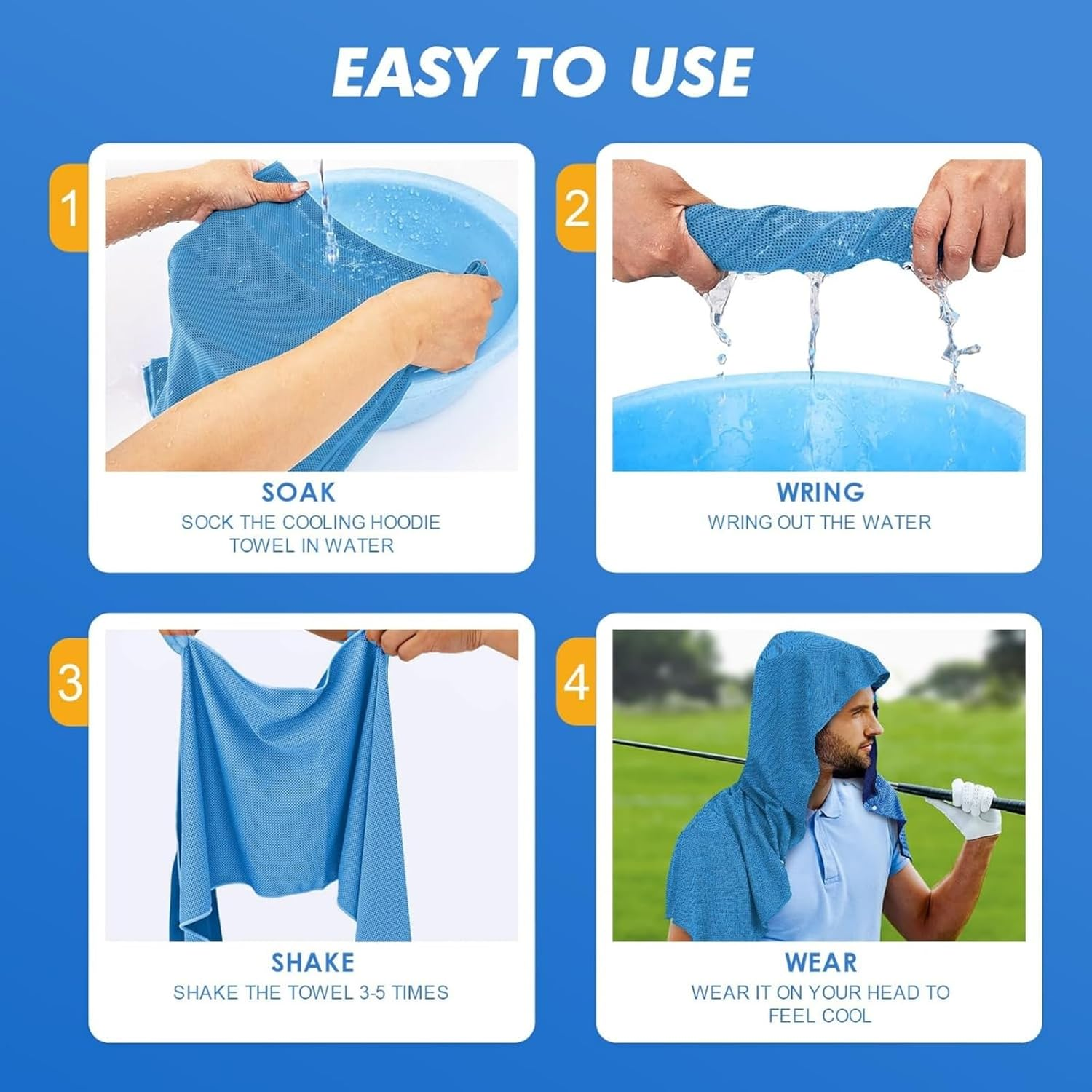 EASY TO USE

1

SOAK
SOCK THE COOLING HOODIE TOWEL IN WATER

2

WRING
WRING OUT THE WATER

3

SHAKE
SHAKE THE TOWEL 3-5 TIMES

4

WEAR
WEAR IT ON YOUR HEAD TO FEEL COOL