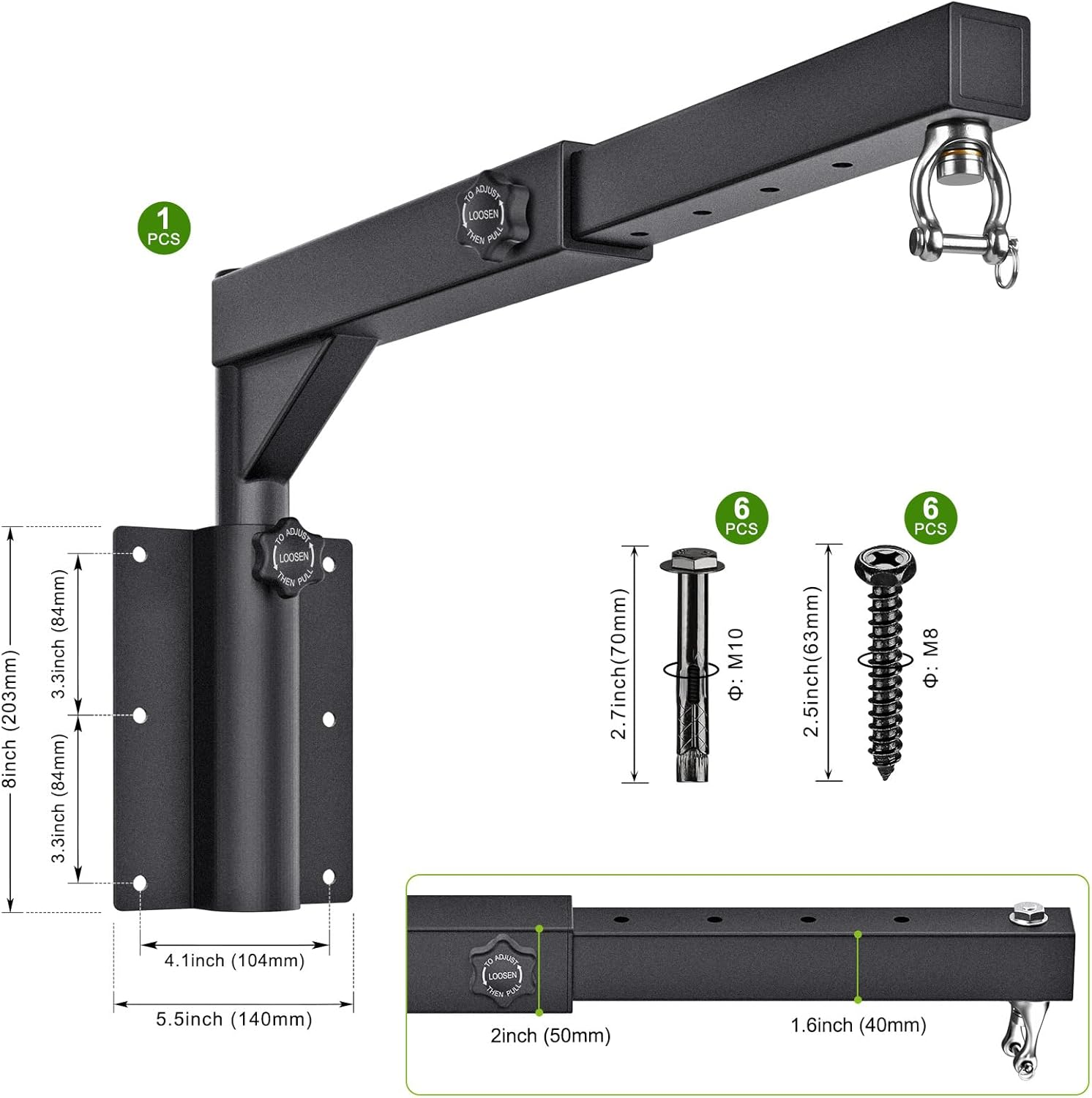 1 PCS

TO ADJUST LOOSEN THEN PULL

TO ADJUST LOOSEN THEN PULL

8inch (203mm)

3.3inch (84mm)

3.3inch (84mm)

4.1inch (104mm)

5.5inch (140mm)

6 PCS

2.7inch(70mm)

Φ: M10

6 PCS

2.5inch(63mm)

Φ: M8

TO ADJUST LOOSEN THEN PULL

2inch (50mm)

1.6inch (40mm)