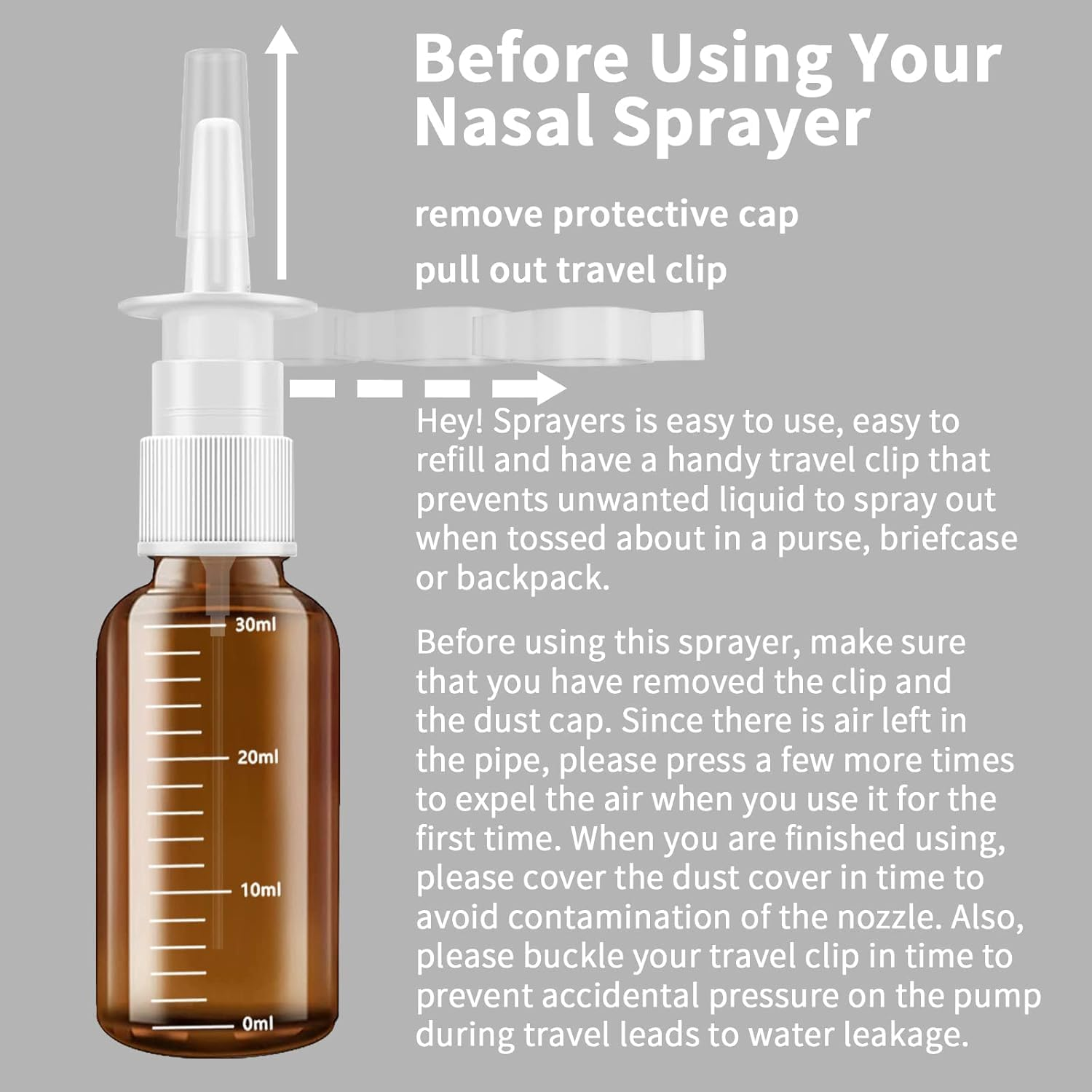 Before Using Your Nasal Sprayer

remove protective cap

pull out travel clip

Hey! Sprayers is easy to use, easy to refill and have a handy travel clip that prevents unwanted liquid to spray out when tossed about in a purse, briefcase or backpack.

Before using this sprayer, make sure that you have removed the clip and the dust cap. Since there is air left in the pipe, please press a few more times to expel the air when you use it for the first time. When you are finished using, please cover the dust cover in time to avoid contamination of the nozzle. Also, please buckle your travel clip in time to prevent accidental pressure on the pump during travel leads to water leakage.

30ml

20ml

10ml

0ml