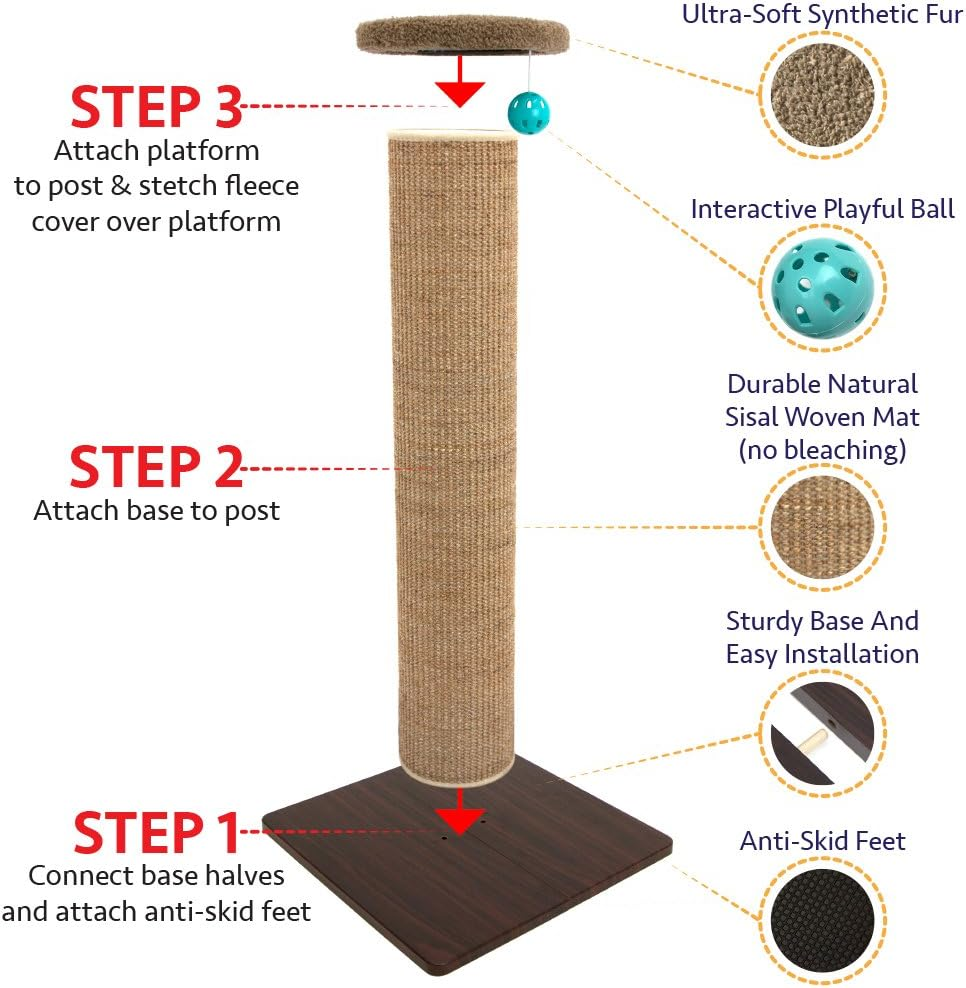 STEP 3
Attach platform to post & stetch fleece cover over platform

STEP 2
Attach base to post

STEP 1
Connect base halves and attach anti-skid feet

Ultra-Soft Synthetic Fur

Interactive Playful Ball

Durable Natural Sisal Woven Mat (no bleaching)

Sturdy Base And Easy Installation

Anti-Skid Feet