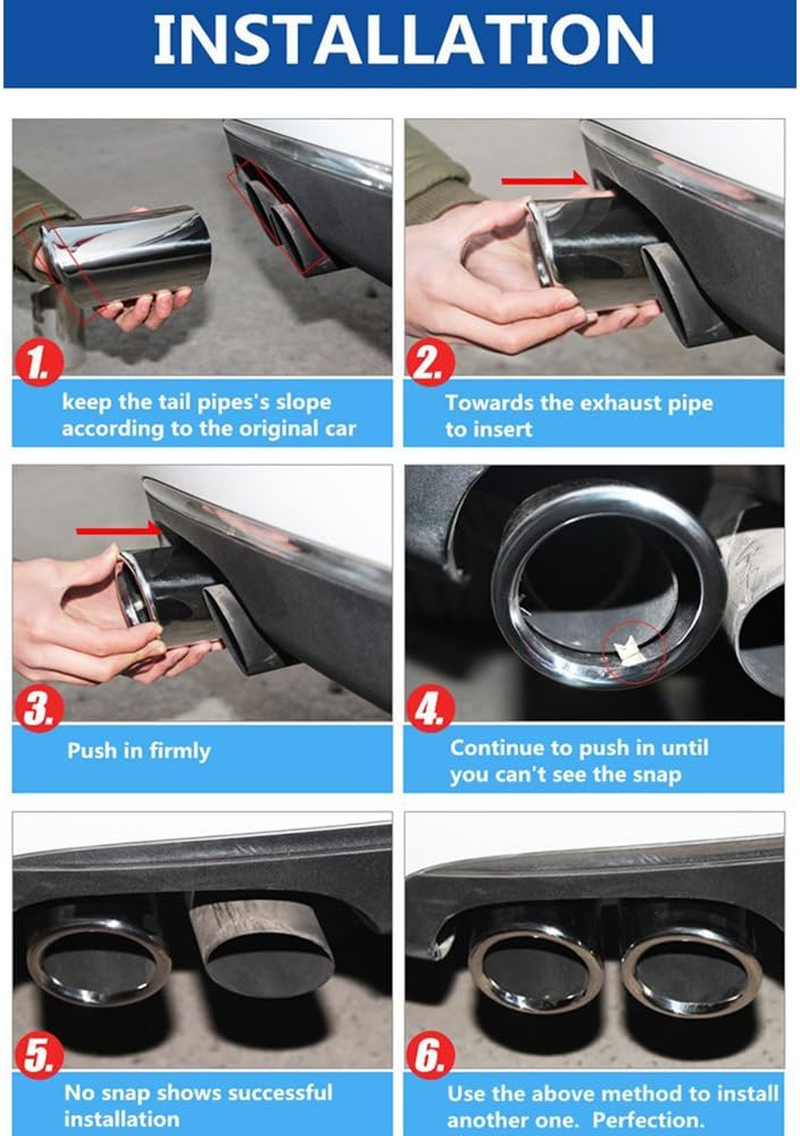 INSTALLATION

1.
keep the tail pipes's slope according to the original car

2.
Towards the exhaust pipe to insert

3.
Push in firmly

4.
Continue to push in until you can't see the snap

5.
No snap shows successful installation

6.
Use the above method to install another one. Perfection.