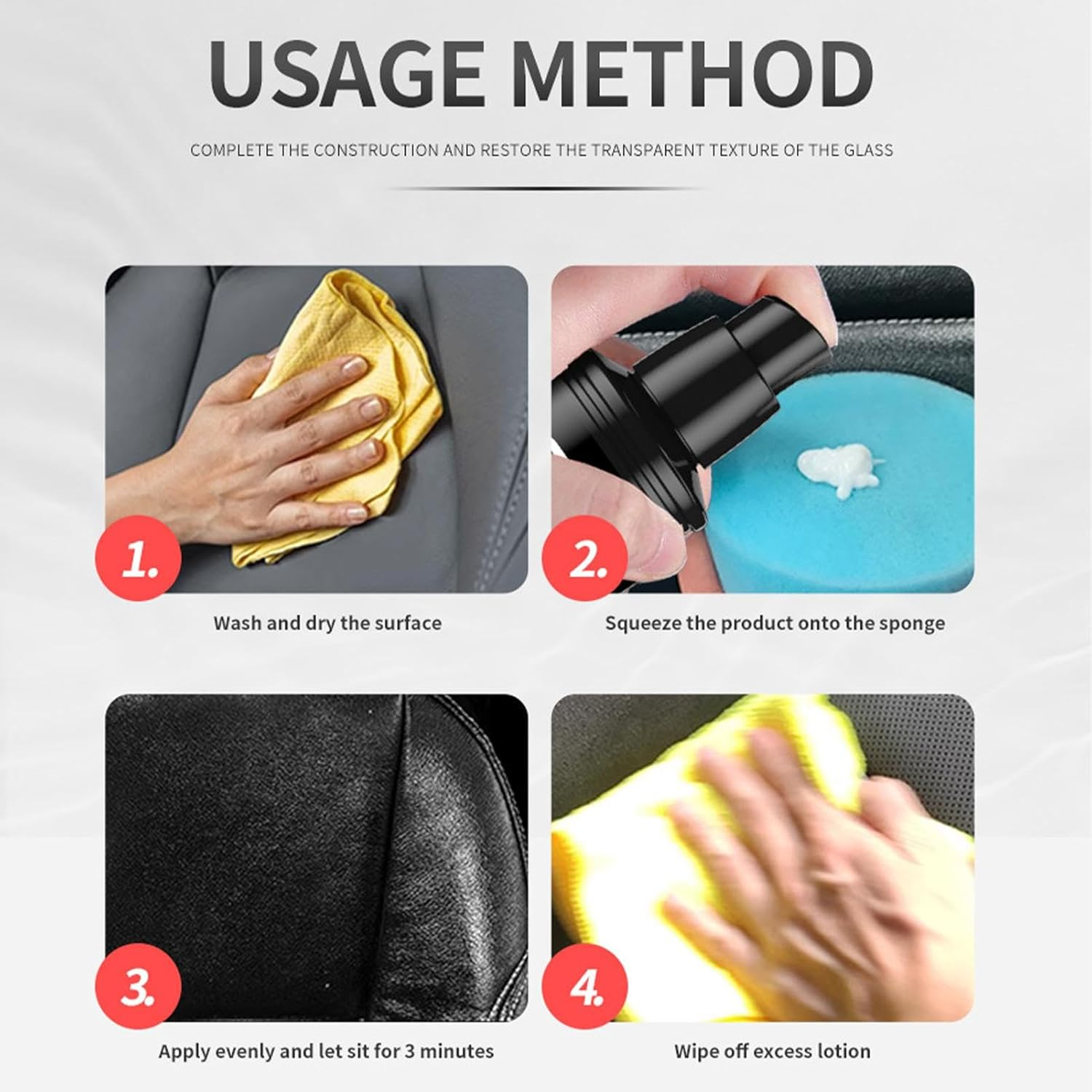 USAGE METHOD

COMPLETE THE CONSTRUCTION AND RESTORE THE TRANSPARENT TEXTURE OF THE GLASS

1.

Wash and dry the surface

2.

Squeeze the product onto the sponge

3.

Apply evenly and let sit for 3 minutes

4.

Wipe off excess lotion