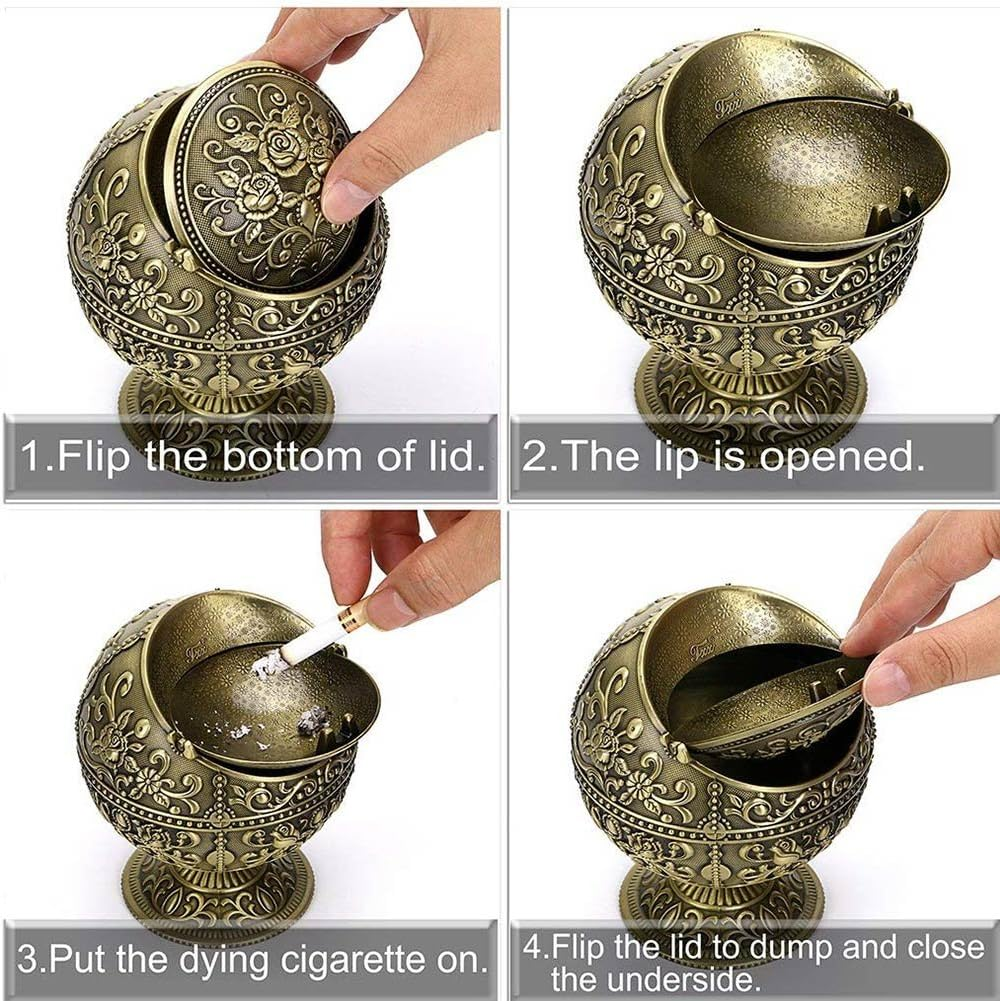 1.Flip the bottom of lid.

2.The lip is opened.

3.Put the dying cigarette on.

4.Flip the lid to dump and close the underside.