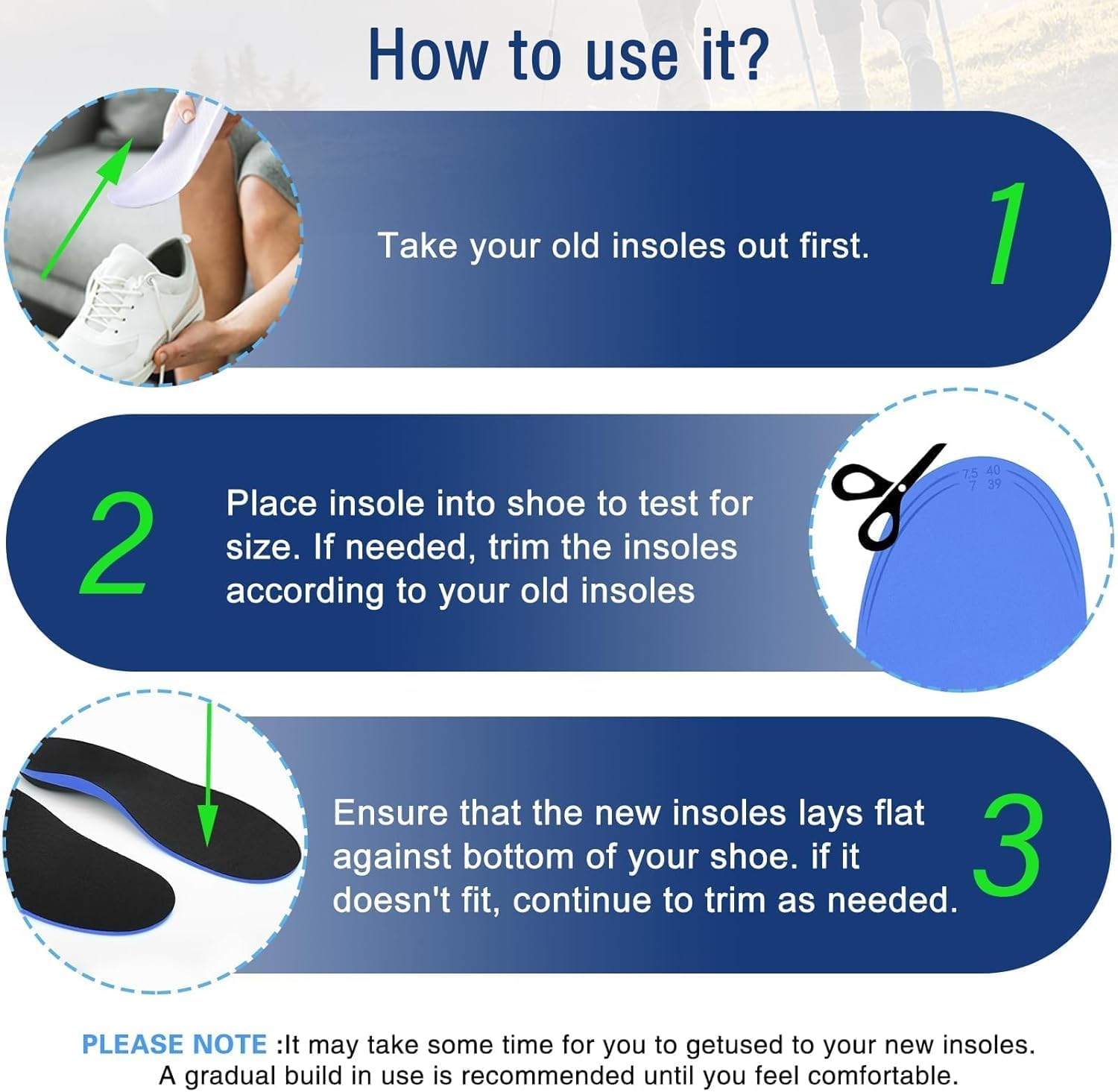 How to use it?

Take your old insoles out first.

1

2

Place insole into shoe to test for size. If needed, trim the insoles according to your old insoles

7.5 40
7 39

Ensure that the new insoles lays flat against bottom of your shoe. if it doesn't fit, continue to trim as needed.

3

PLEASE NOTE :It may take some time for you to getused to your new insoles. A gradual build in use is recommended until you feel comfortable.