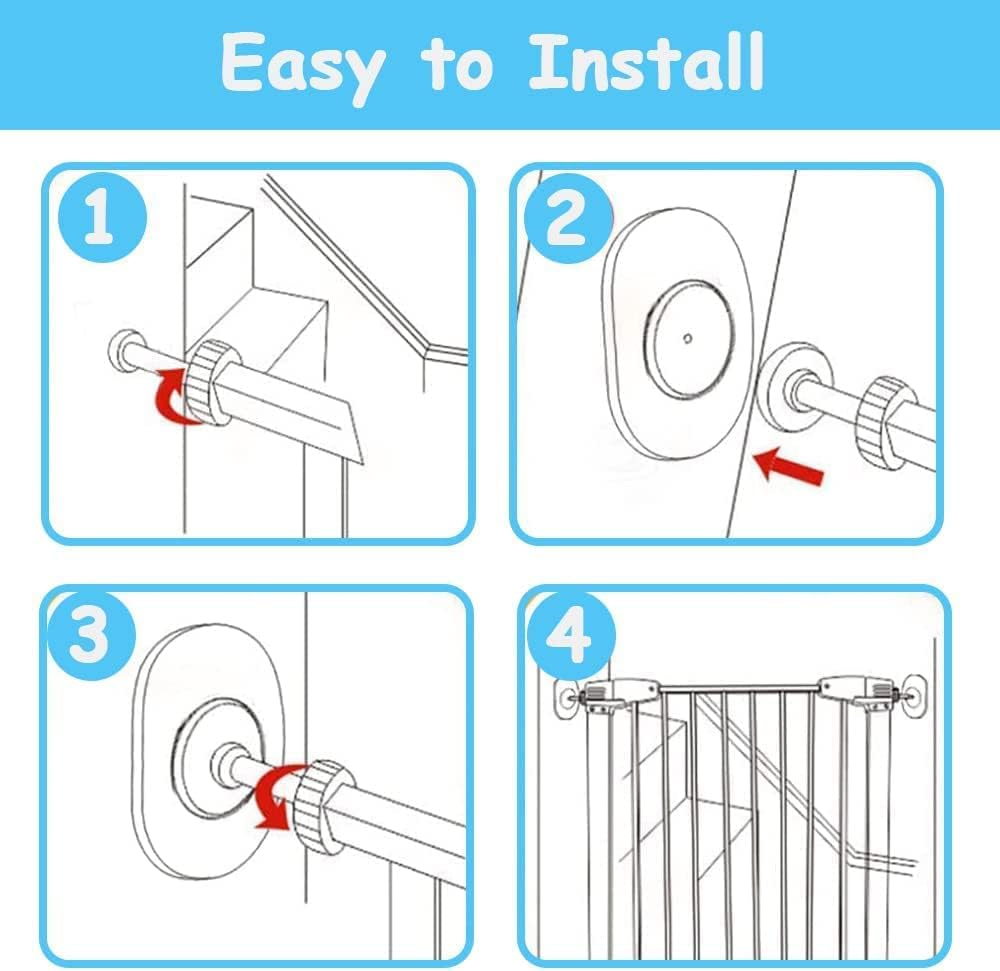 Easy to Install

1

2

3

4