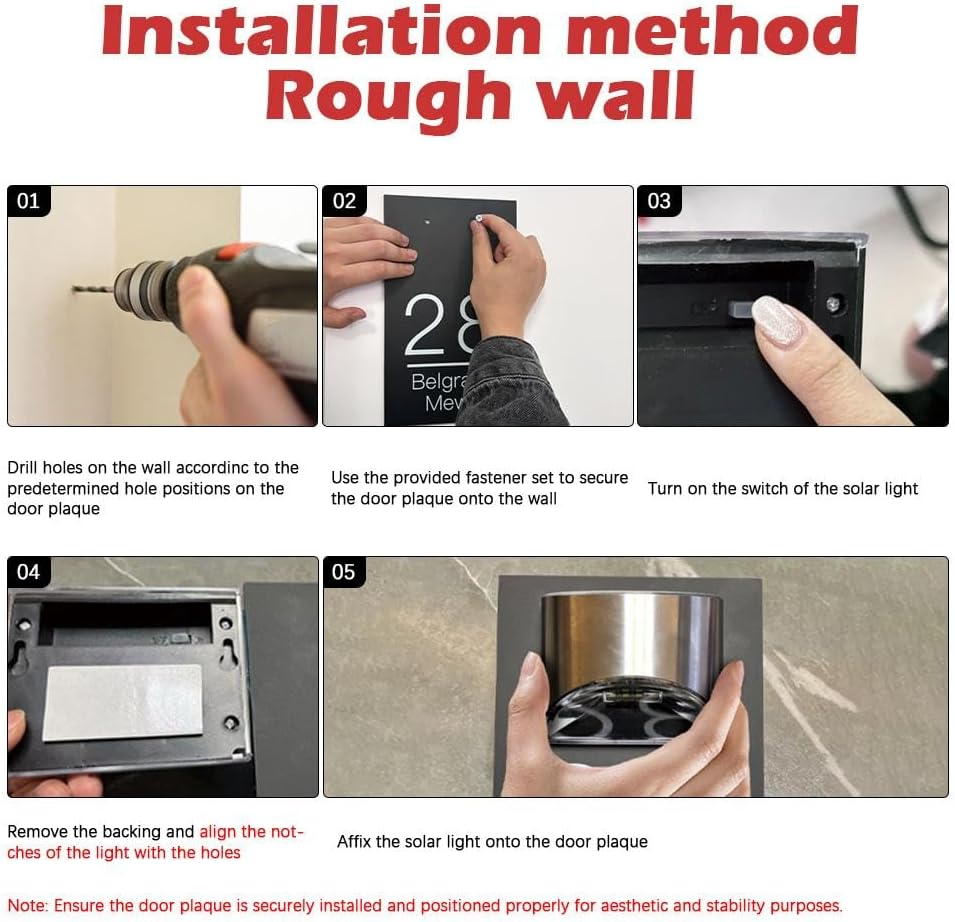 Installation method
Rough wall

01

02

28
Belgr
Mev

03

Drill holes on the wall accordinc to the predetermined hole positions on the door plaque

Use the provided fastener set to secure the door plaque onto the wall

Turn on the switch of the solar light

04

05

Remove the backing and align the notches of the light with the holes

Affix the solar light onto the door plaque

Note: Ensure the door plaque is securely installed and positioned properly for aesthetic and stability purposes.