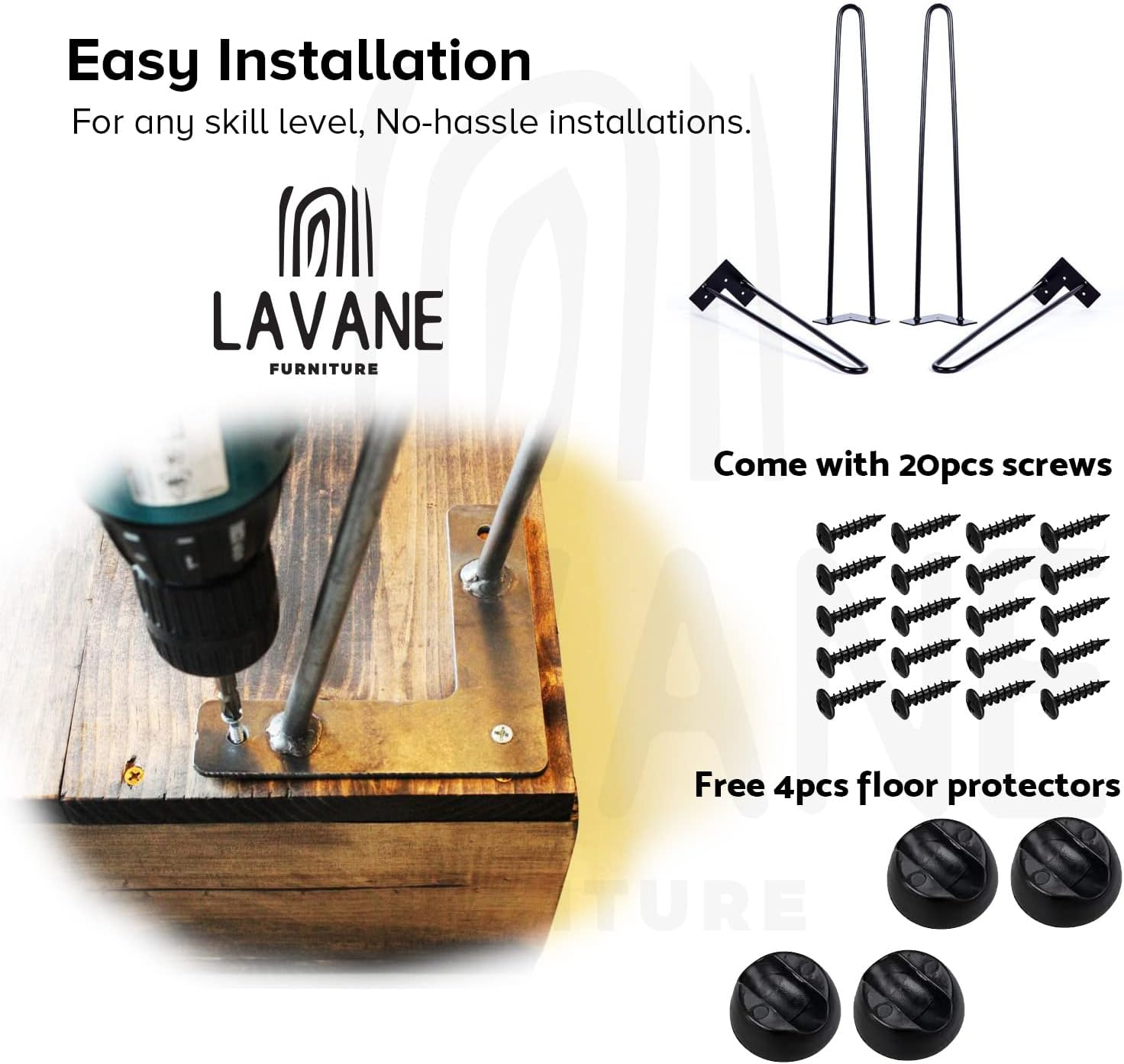 Easy Installation

For any skill level, No-hassle installations.

LAVANE
FURNITURE

Come with 20pcs screws

Free 4pcs floor protectors