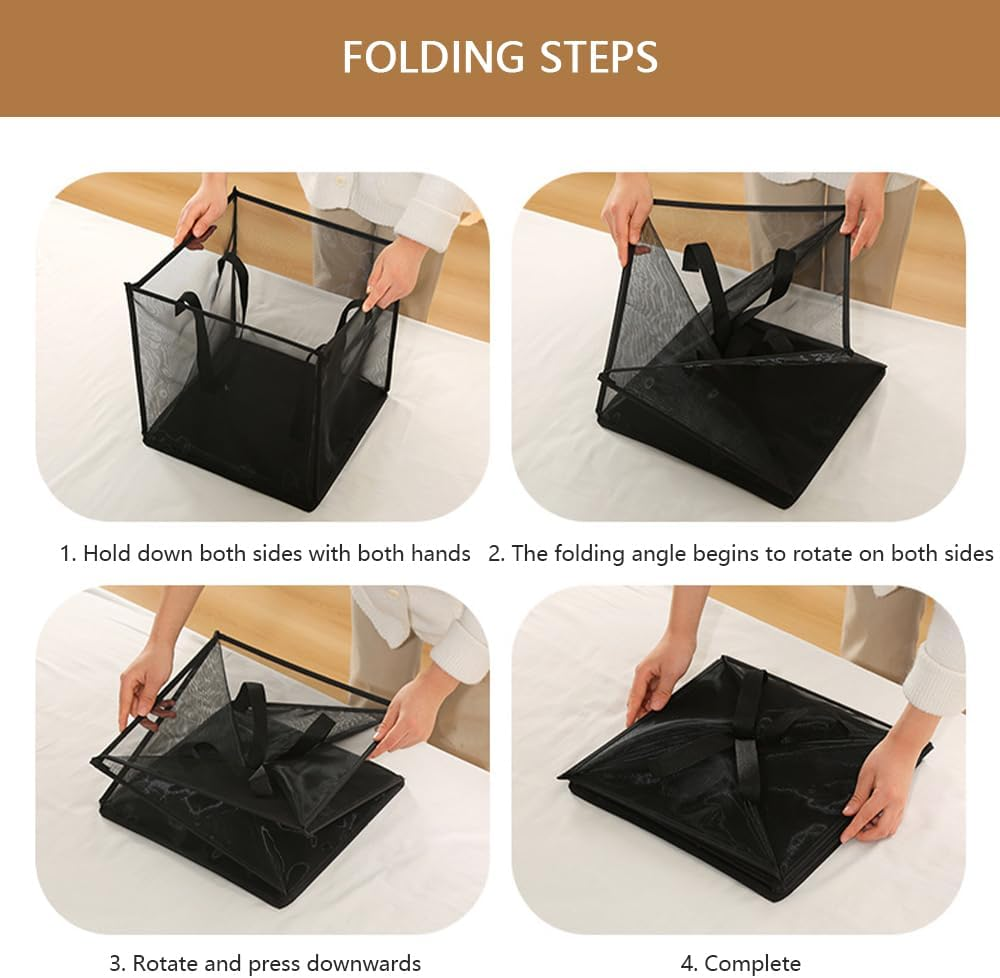 FOLDING STEPS

1. Hold down both sides with both hands

2. The folding angle begins to rotate on both sides

3. Rotate and press downwards

4. Complete