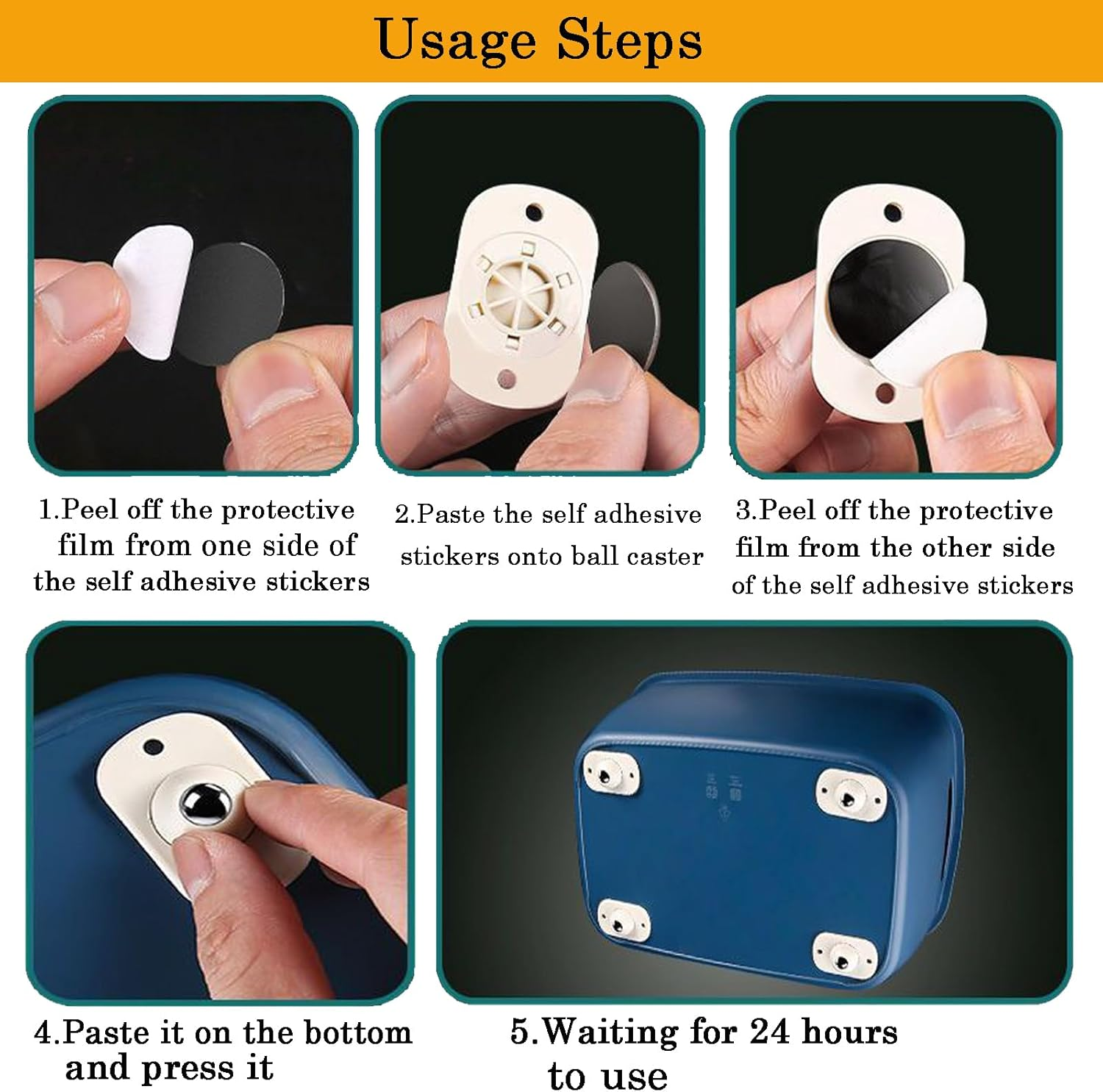 Usage Steps

1.Peel off the protective film from one side of the self adhesive stickers

2.Paste the self adhesive stickers onto ball caster

3.Peel off the protective film from the other side of the self adhesive stickers

4.Paste it on the bottom and press it

5.Waiting for 24 hours to use