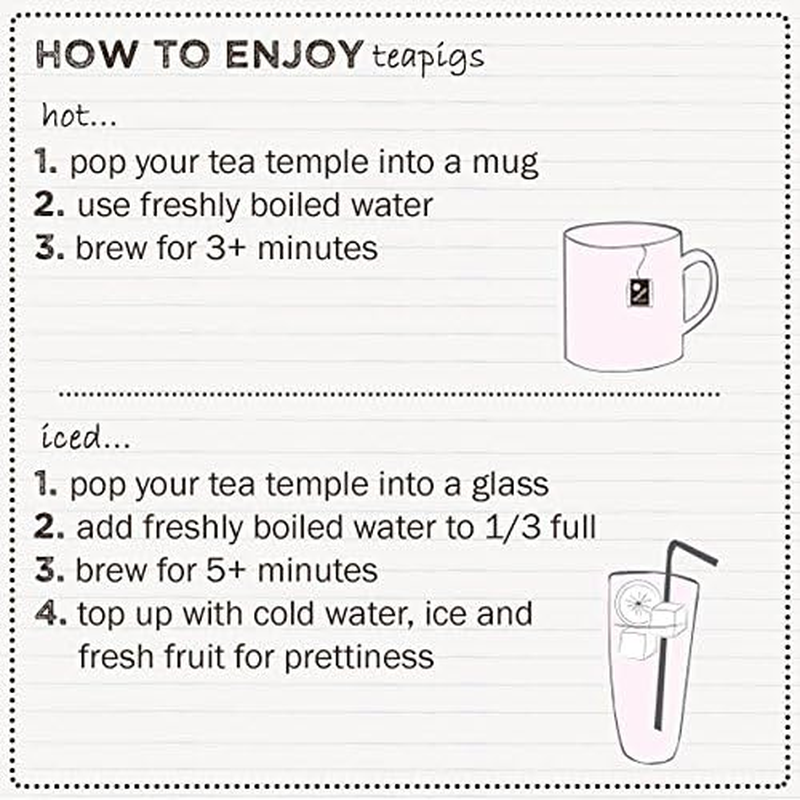 HOW TO ENJOY teapigs

hot...

1. pop your tea temple into a mug
2. use freshly boiled water
3. brew for 3+ minutes

iced...

1. pop your tea temple into a glass
2. add freshly boiled water to 1/3 full
3. brew for 5+ minutes
4. top up with cold water, ice and fresh fruit for prettiness