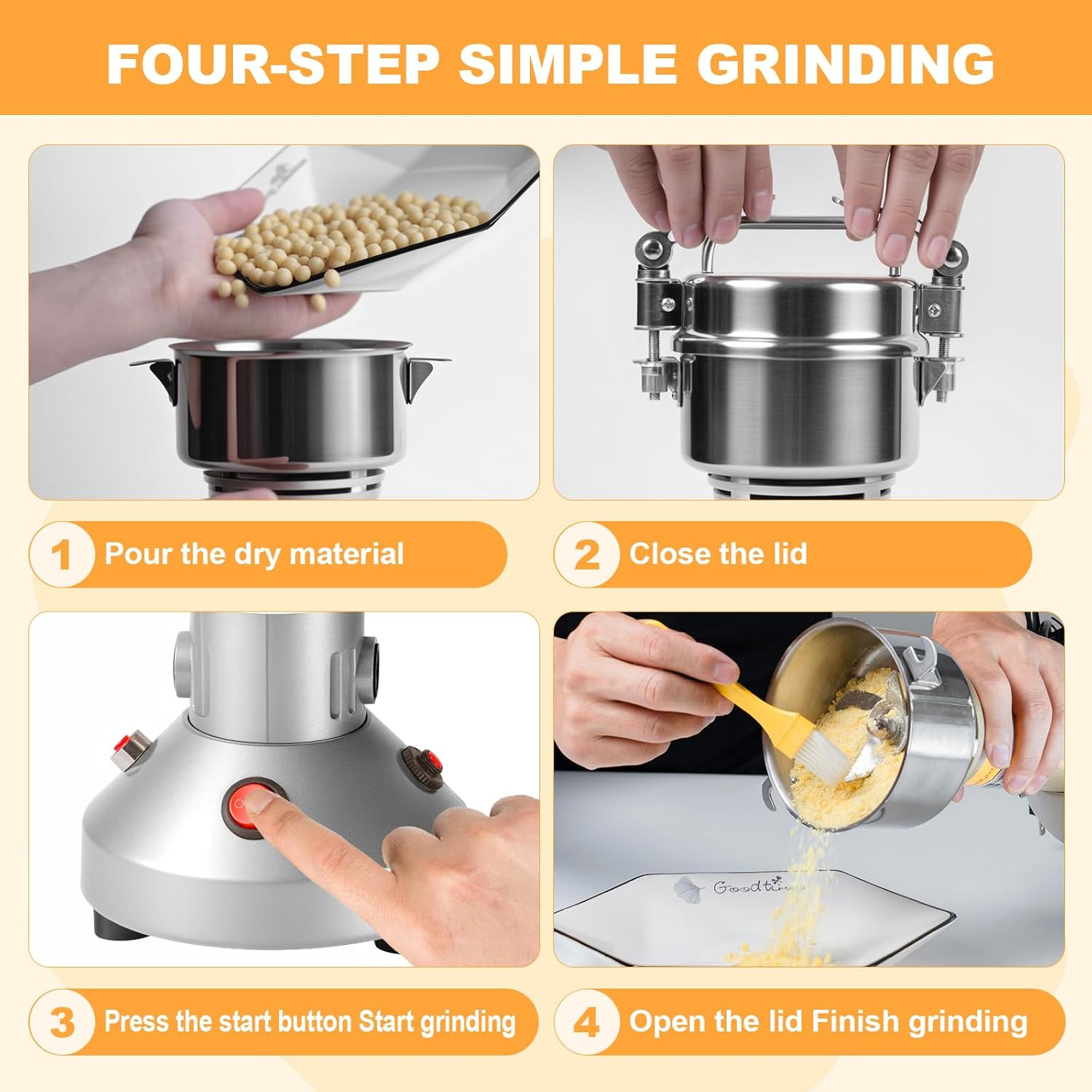 FOUR-STEP SIMPLE GRINDING

1 Pour the dry material

2 Close the lid

Goodtime

3 Press the start button Start grinding

4 Open the lid Finish grinding