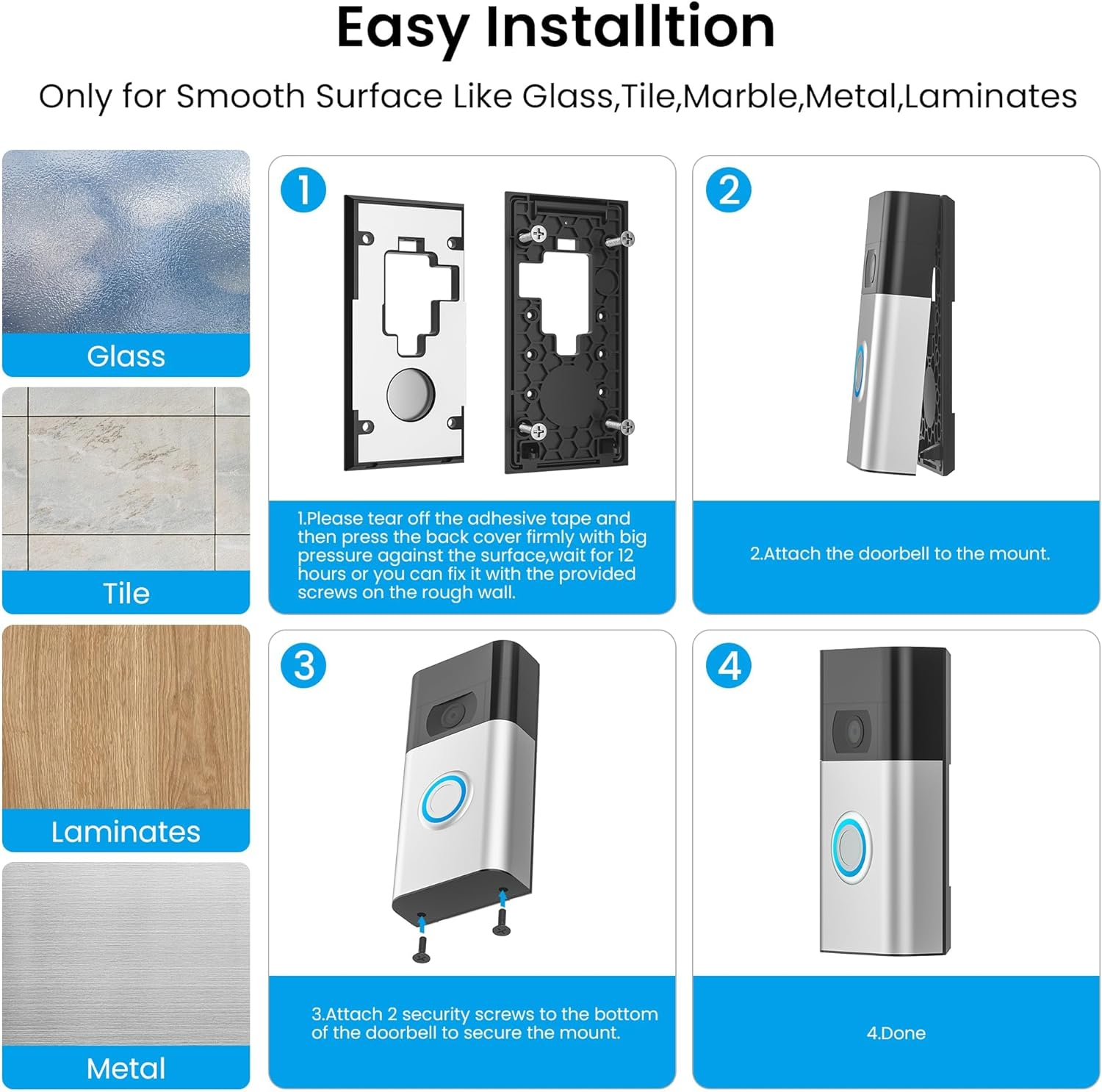 Easy Installtion

Only for Smooth Surface Like Glass,Tile,Marble,Metal,Laminates

Glass

Tile

Laminates

Metal

1

1.Please tear off the adhesive tape and then press the back cover firmly with big pressure against the surface,wait for 12 hours or you can fix it with the provided screws on the rough wall.

2

2.Attach the doorbell to the mount.

3

3.Attach 2 security screws to the bottom of the doorbell to secure the mount.

4

4.Done