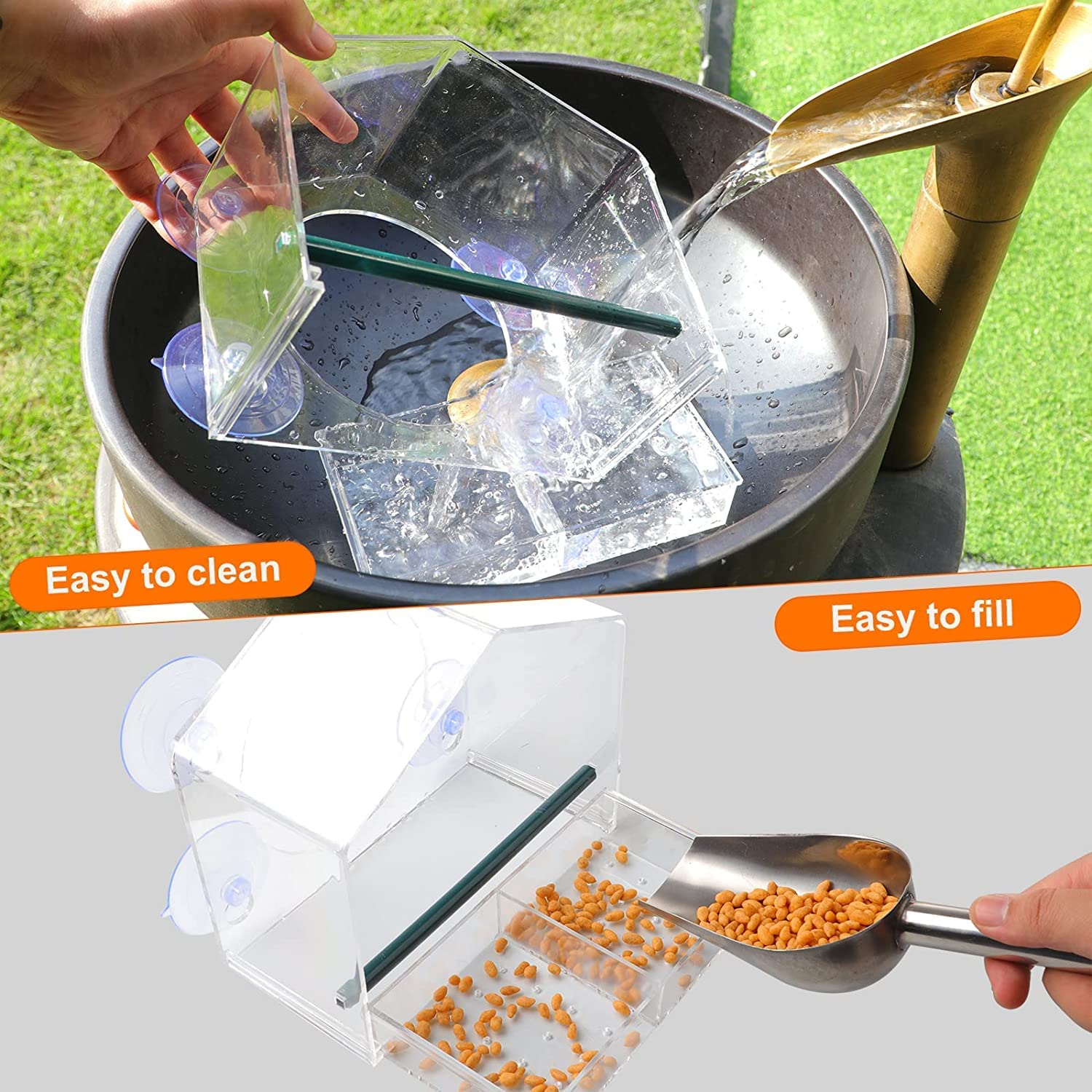 Easy to clean

Easy to fill