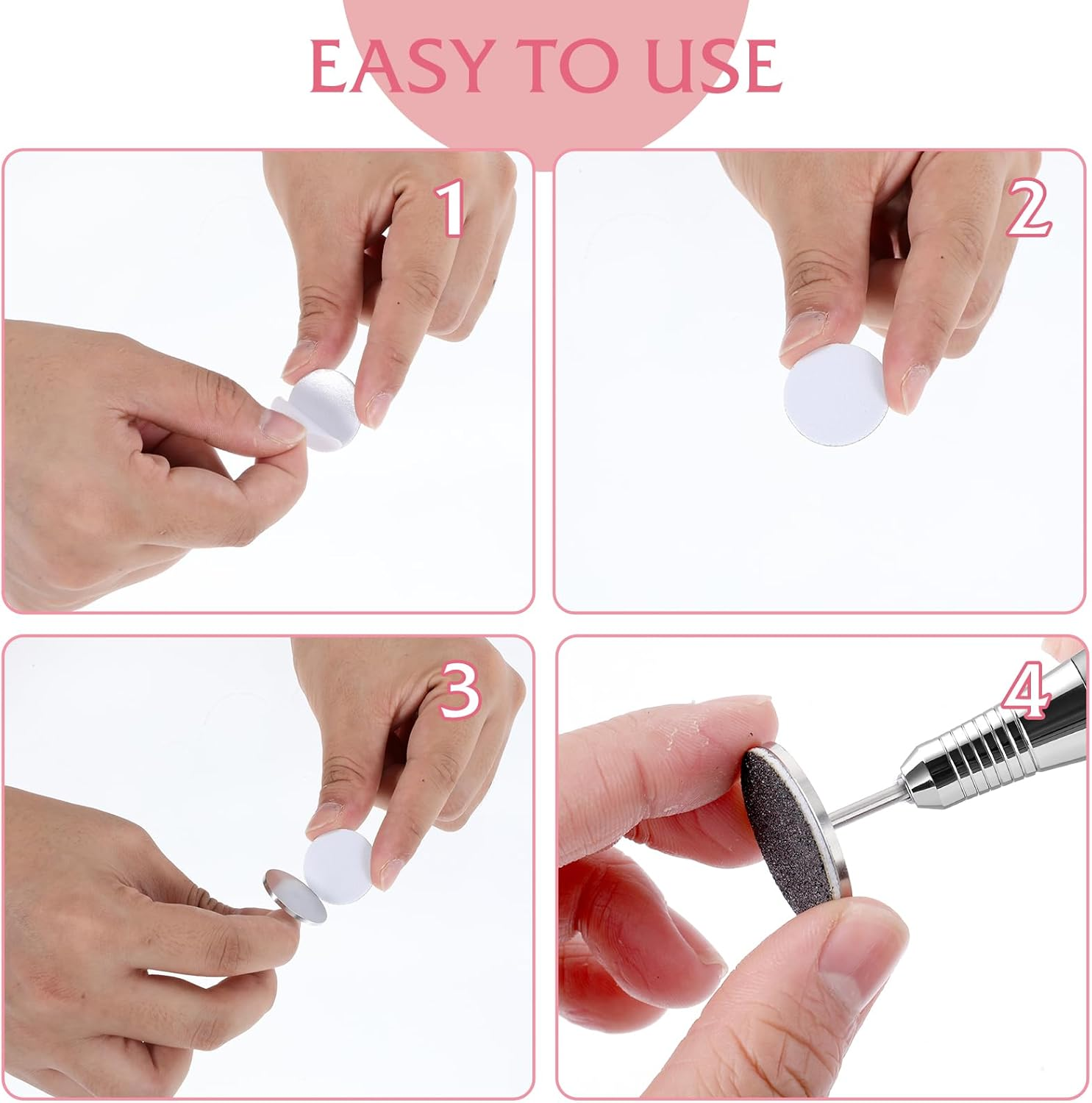 EASY TO USE

1

2

3

4