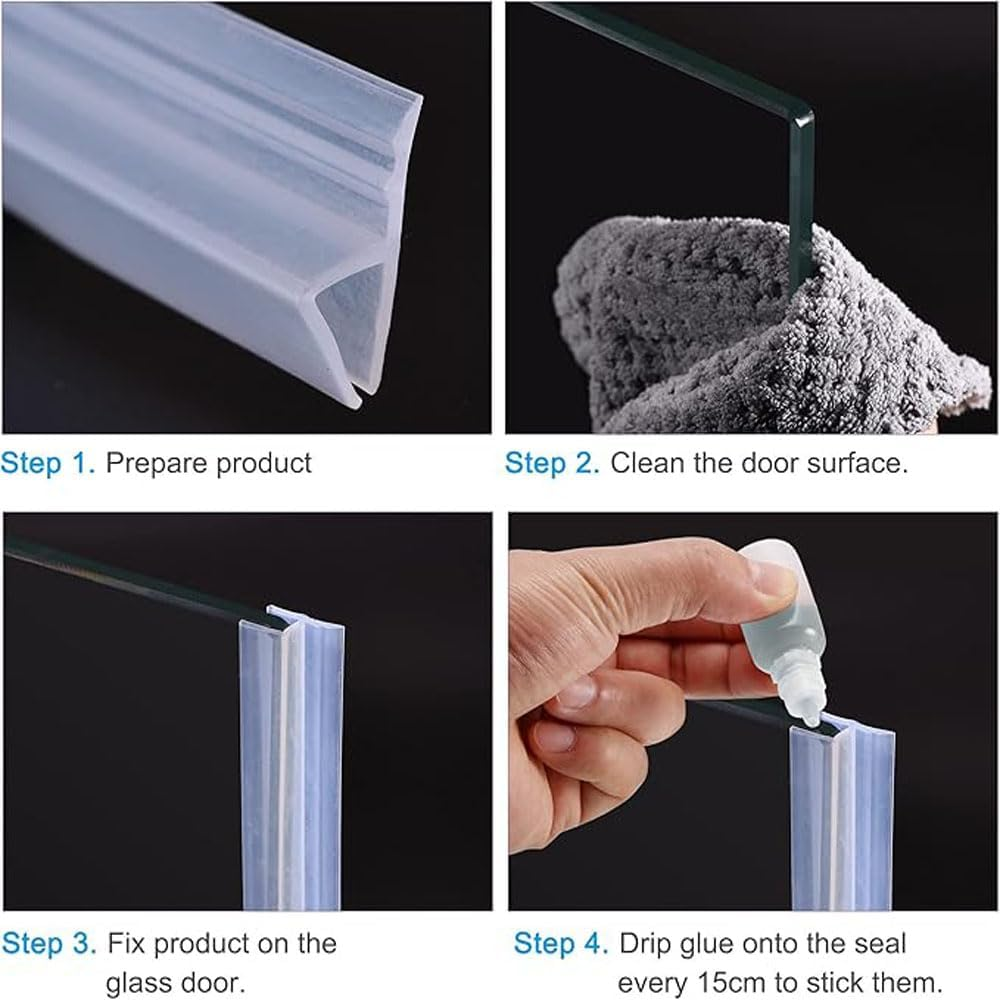 Step 1. Prepare product

Step 2. Clean the door surface.

Step 3. Fix product on the glass door.

Step 4. Drip glue onto the seal every 15cm to stick them.