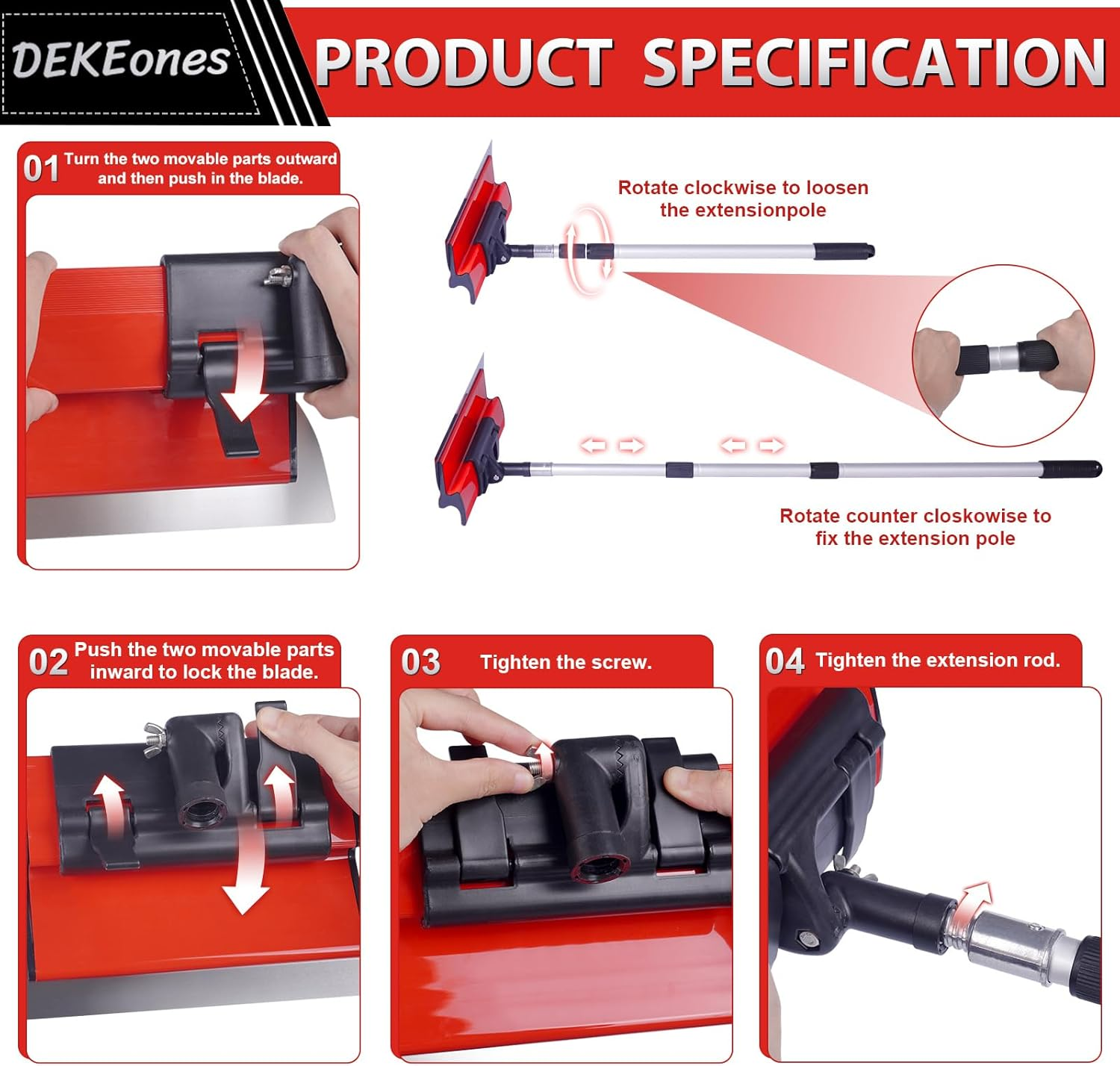 DEKEones

PRODUCT SPECIFICATION

01 Turn the two movable parts outward and then push in the blade.

Rotate clockwise to loosen the extensionpole

Rotate counter closkowise to fix the extension pole

02 Push the two movable parts inward to lock the blade.

03 Tighten the screw.

04 Tighten the extension rod.