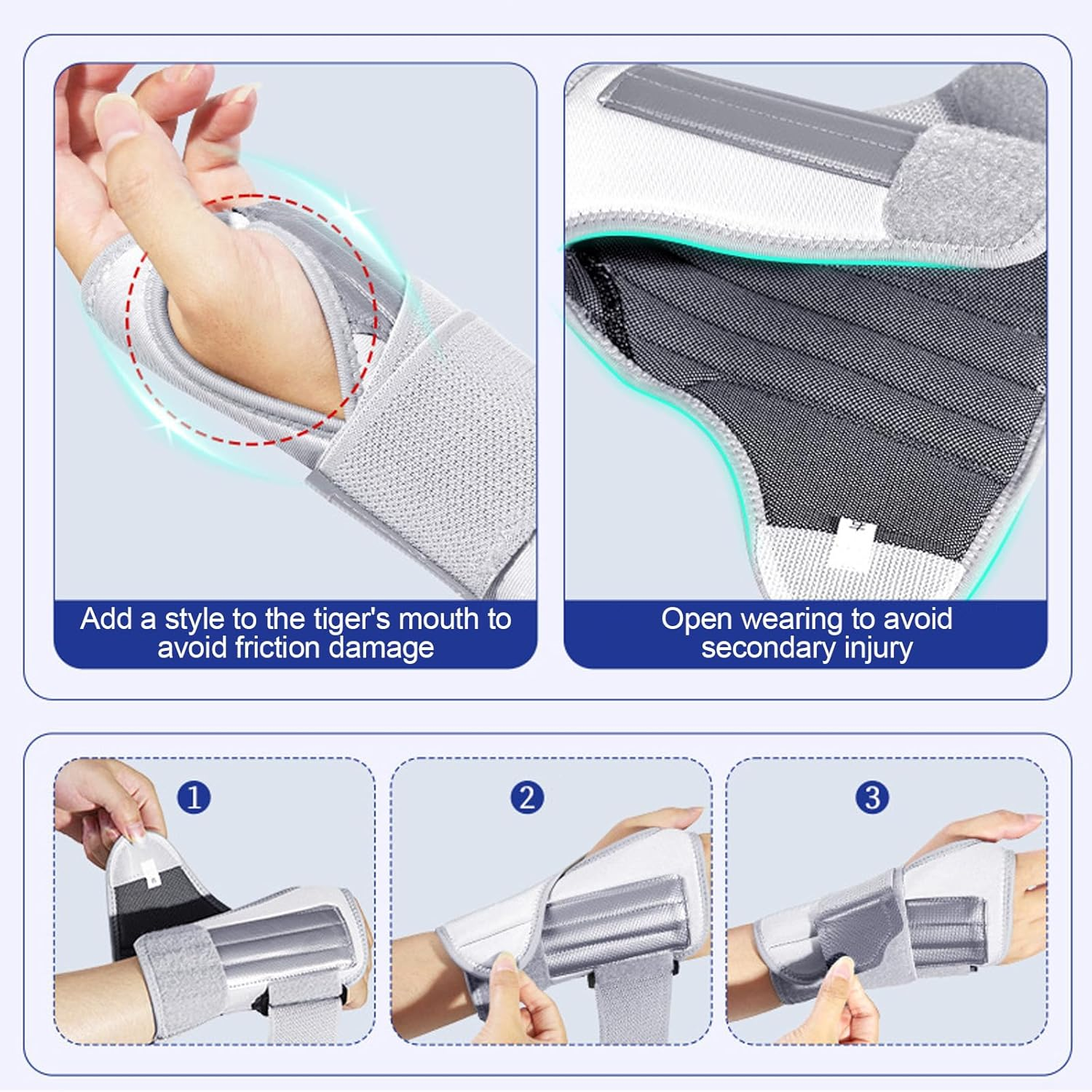 Add a style to the tiger's mouth to avoid friction damage

Open wearing to avoid secondary injury

1

2

3