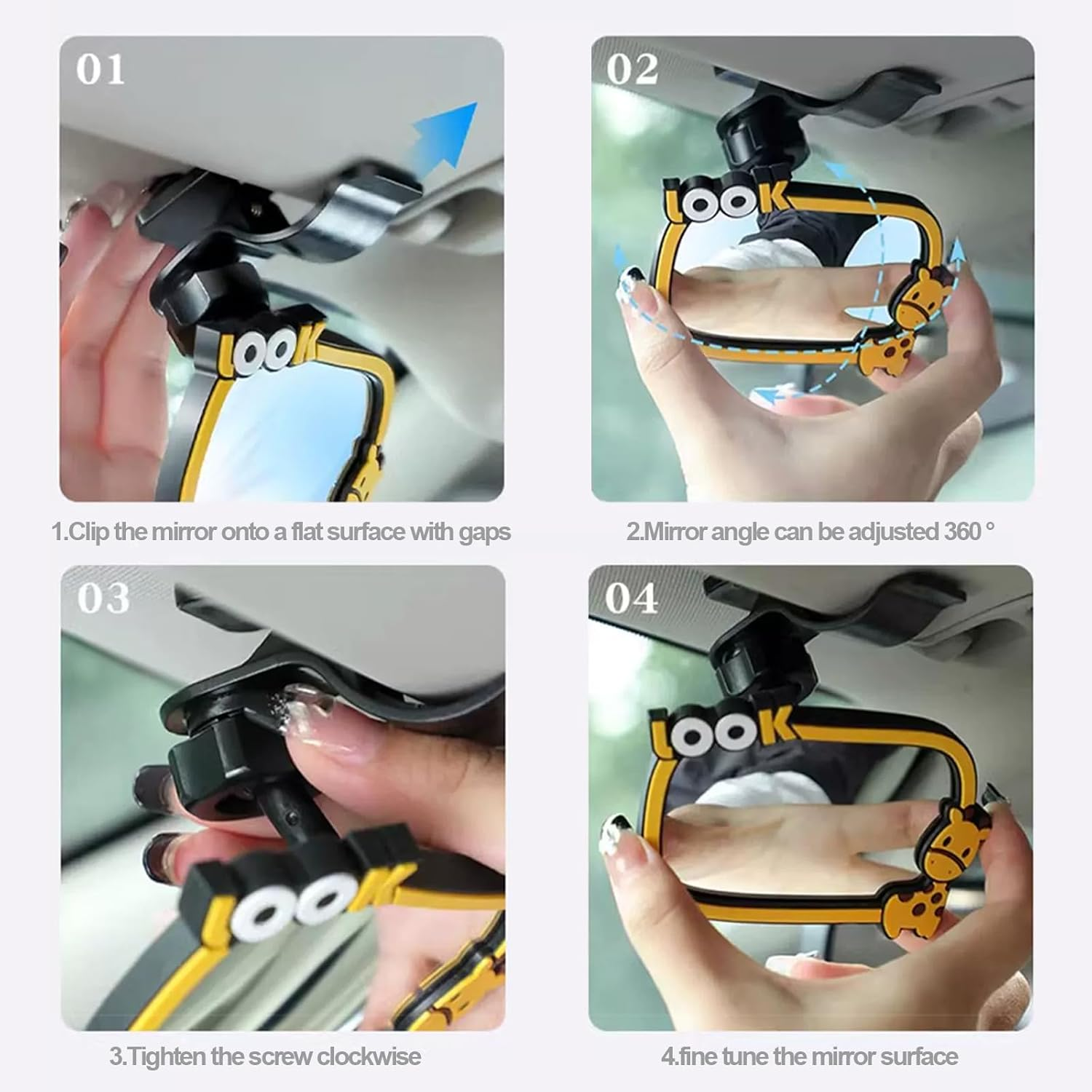 01

LOOK

1.Clip the mirror onto a flat surface with gaps

02

LOOK

2.Mirror angle can be adjusted 360 °

03

LOOK

3.Tighten the screw clockwise

04

LOOK

4.fine tune the mirror surface