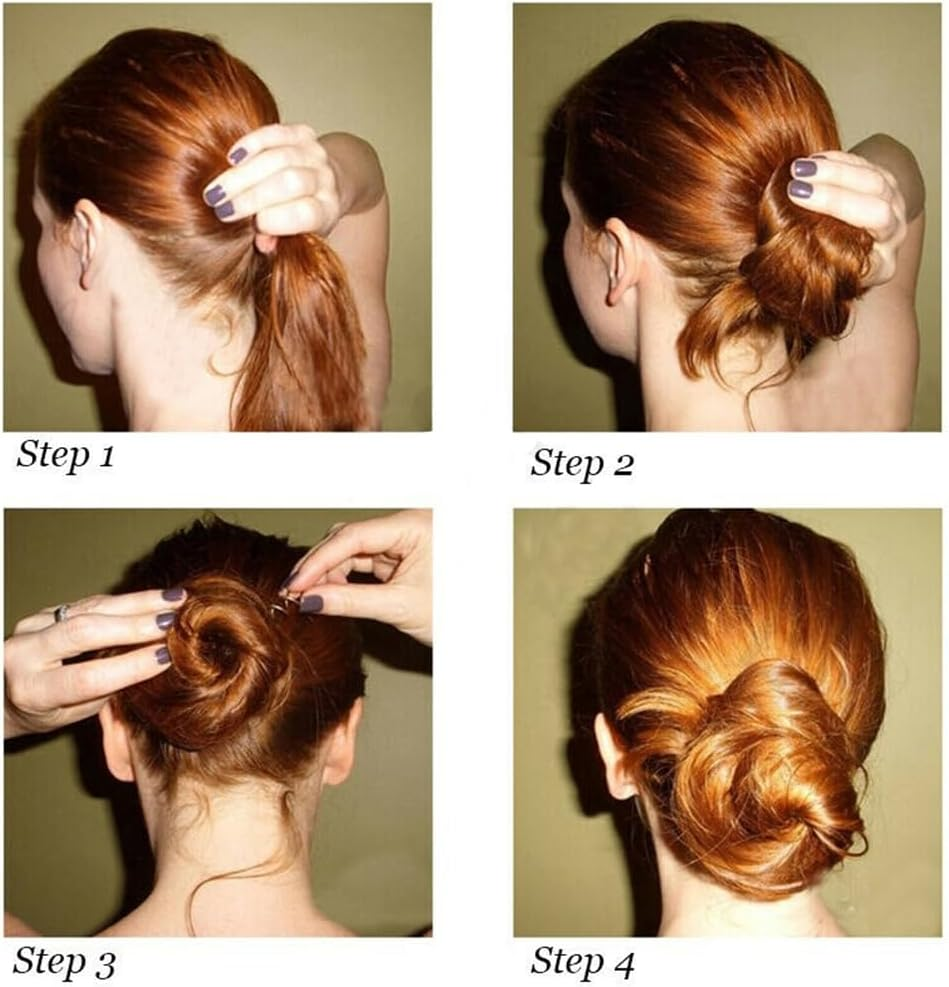 Step 1

Step 2

Step 3

Step 4