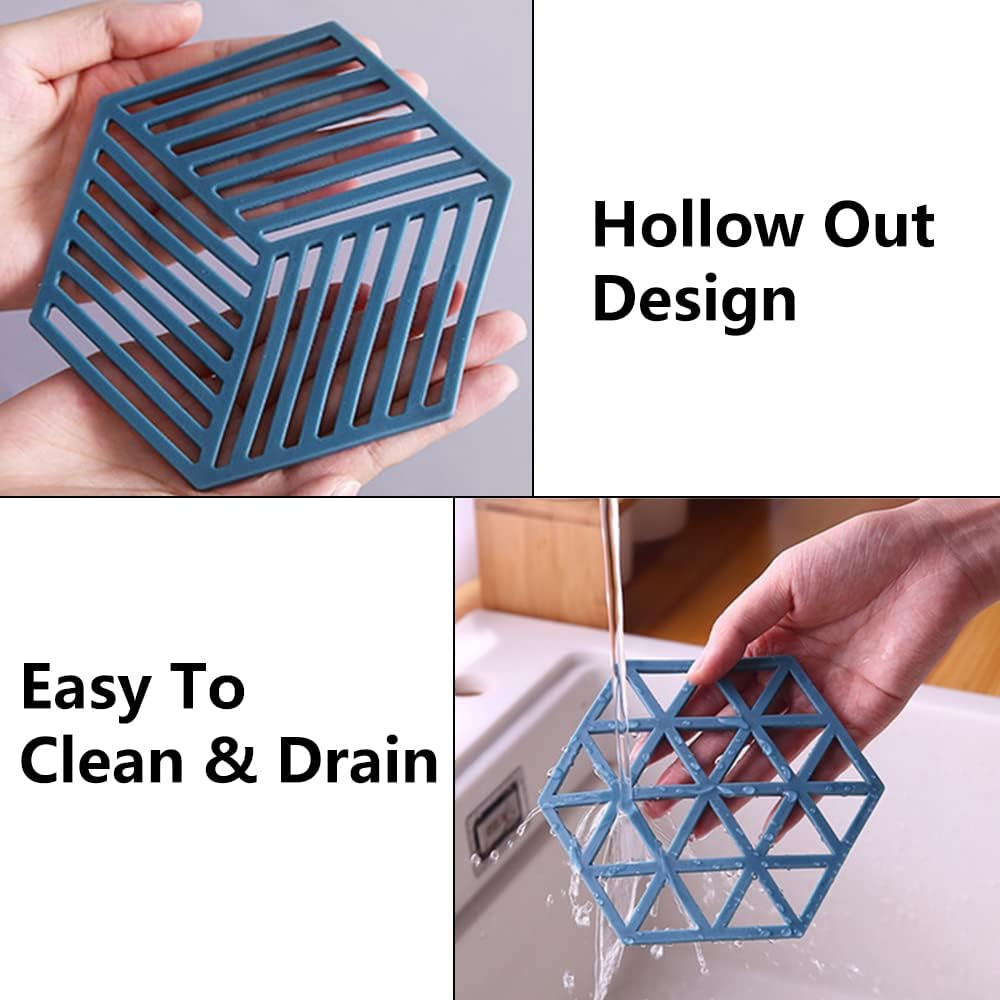 Hollow Out Design

Easy To Clean & Drain