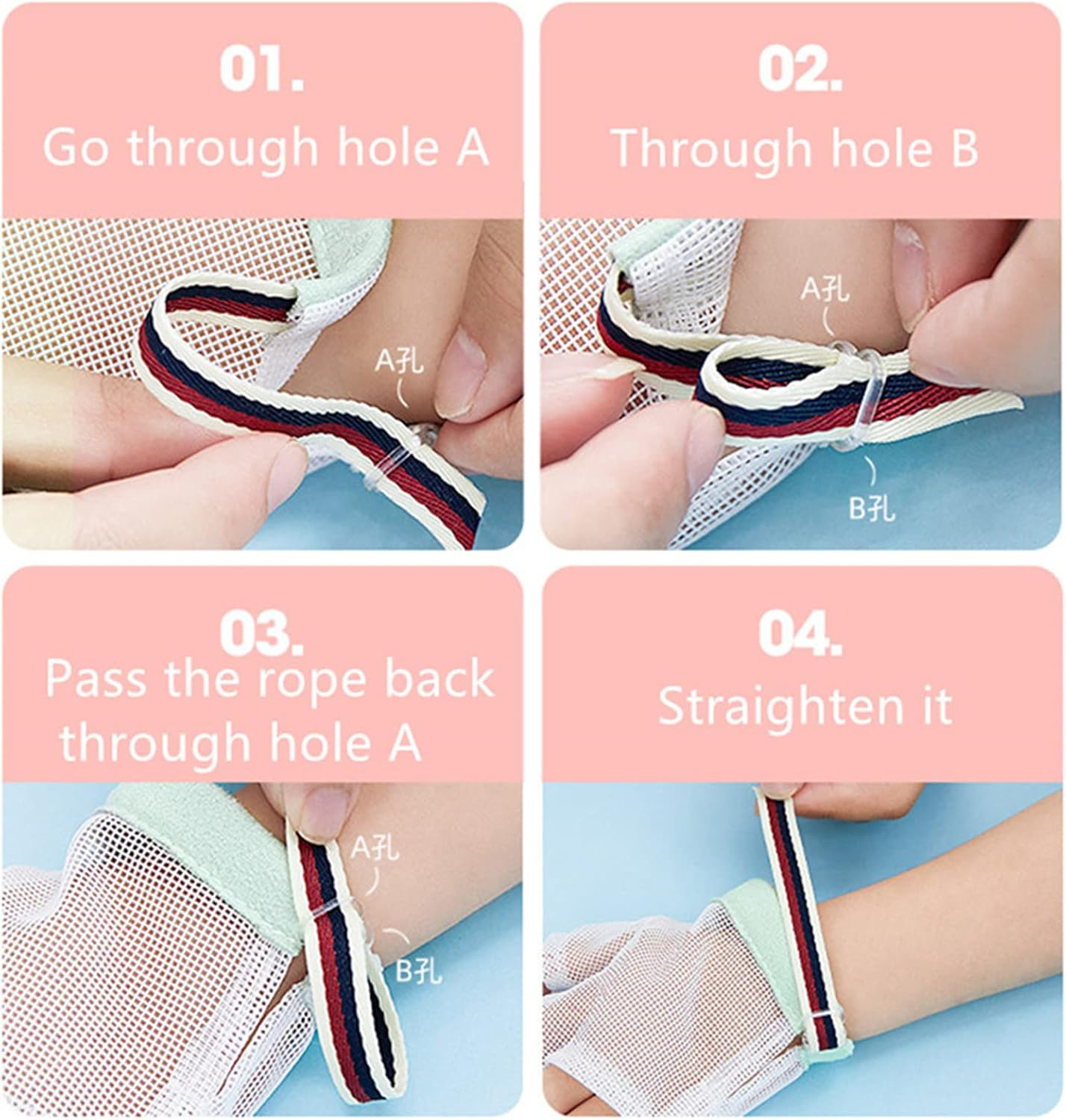 01.
Go through hole A

A孔

02.
Through hole B

A孔
B孔

03.
Pass the rope back through hole A

A孔
B孔

04.
Straighten it