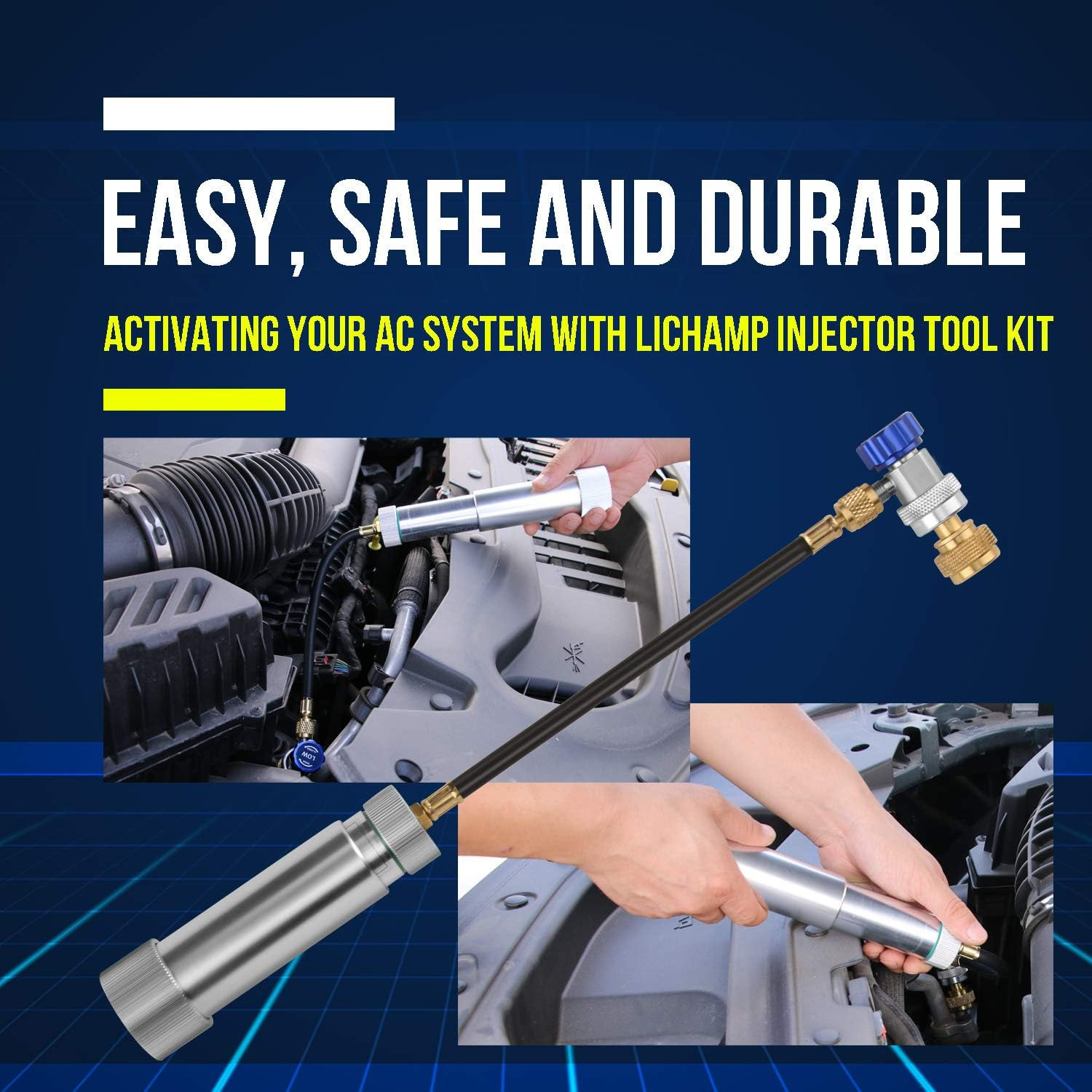 EASY, SAFE AND DURABLE

ACTIVATING YOUR AC SYSTEM WITH LICHAMP INJECTOR TOOL KIT

LOW