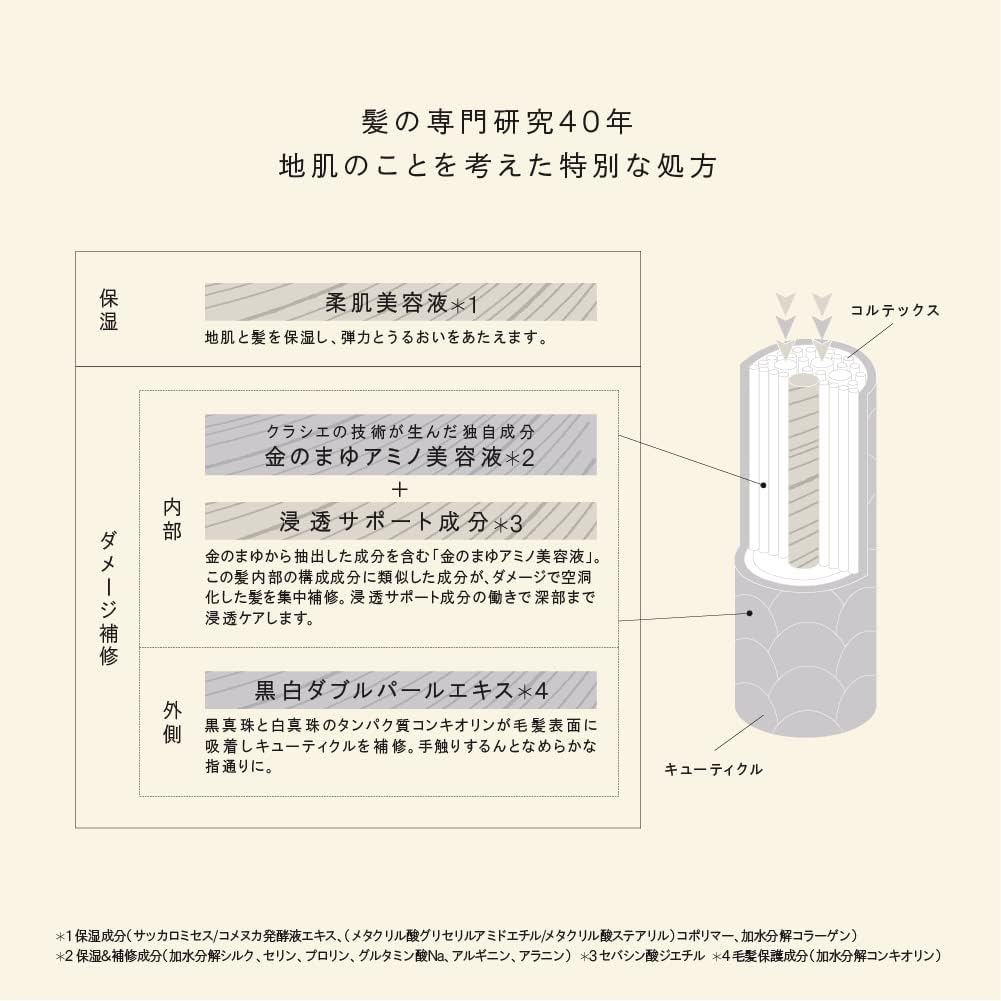 髪の専門研究40年
地肌のことを考えた特別な処方

保湿

柔肌美容液＊1
地肌と髪を保湿し、弾力とうるおいをあたえます。

ダメージ補修

内部

クラシエの技術が生んだ独自成分
金のまゆアミノ美容液＊2
＋
浸透サポート成分＊3
金のまゆから抽出した成分を含む「金のまゆアミノ美容液」。この髪内部の構成成分に類似した成分が、ダメージで空洞化した髪を集中補修。浸透サポート成分の働きで深部まで浸透ケアします。

外側

黒白ダブルパールエキス＊4
黒真珠と白真珠のタンパク質コンキオリンが毛髪表面に吸着しキューティクルを補修。手触りするんとなめらかな指通りに。

コルテックス

キューティクル

＊1 保湿成分（サッカロミセス/コメヌカ発酵液エキス、（メタクリル酸グリセリルアミドエチル/メタクリル酸ステアリル）コポリマー、加水分解コラーゲン）
＊2 保湿&補修成分（加水分解シルク、セリン、プロリン、グルタミン酸Na、アルギニン、アラニン） ＊3 セバシン酸ジエチル ＊4 毛髪保護成分（加水分解コンキオリン）