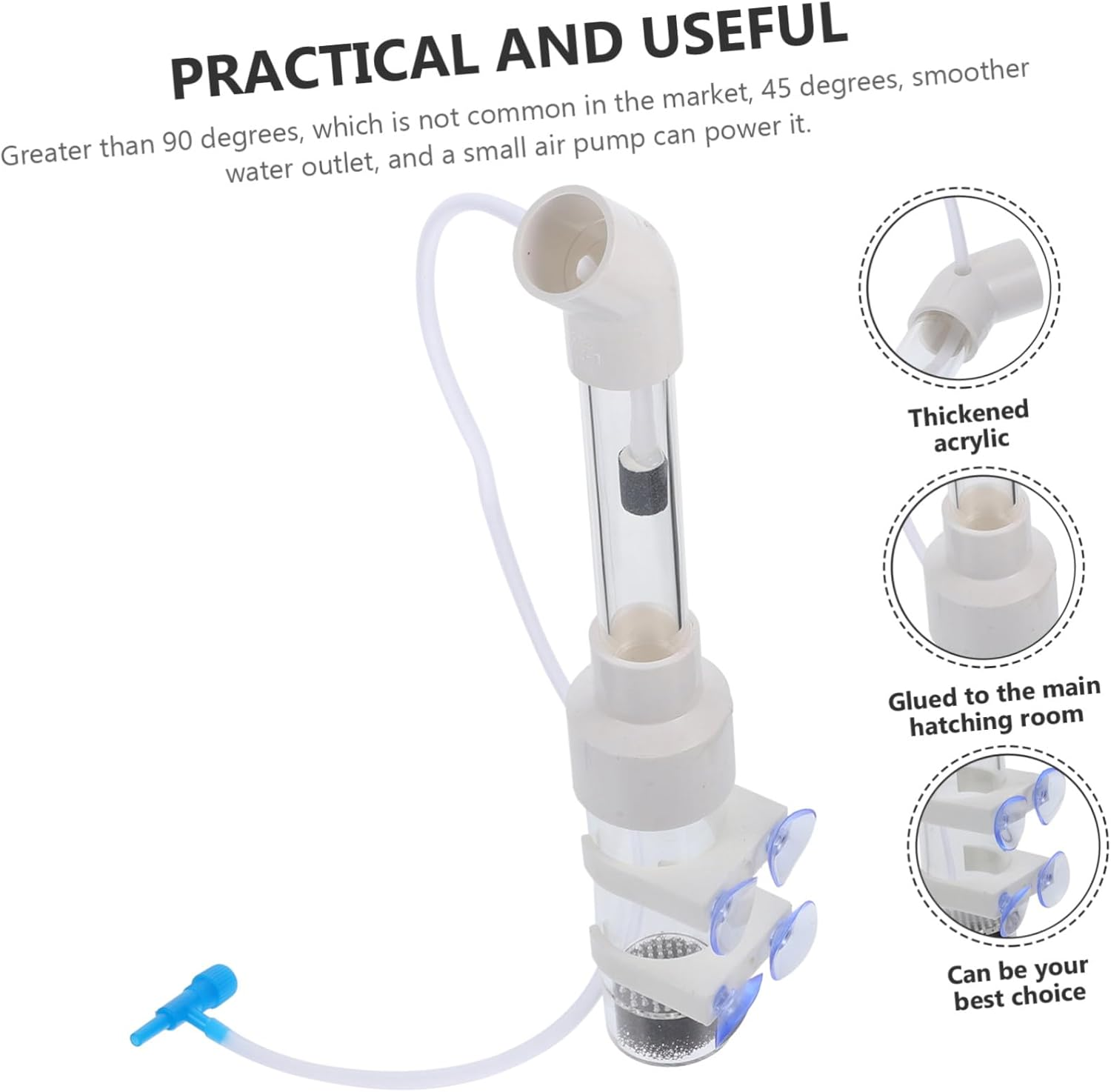 PRACTICAL AND USEFUL

Greater than 90 degrees, which is not common in the market, 45 degrees, smoother water outlet, and a small air pump can power it.

Thickened acrylic

Glued to the main hatching room

Can be your best choice