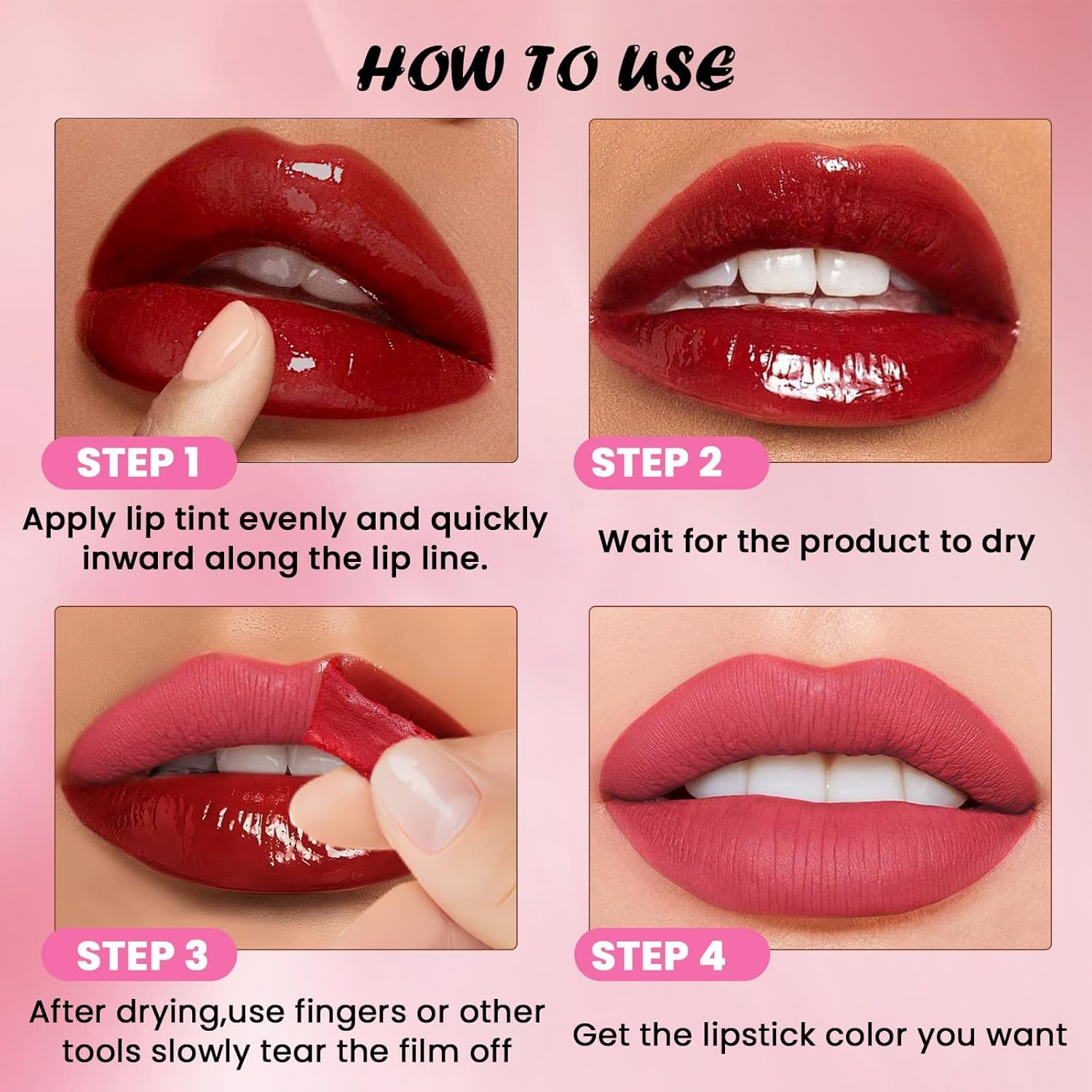 HOW TO USE

STEP 1

Apply lip tint evenly and quickly inward along the lip line.

STEP 2

Wait for the product to dry

STEP 3

After drying,use fingers or other tools slowly tear the film off

STEP 4

Get the lipstick color you want