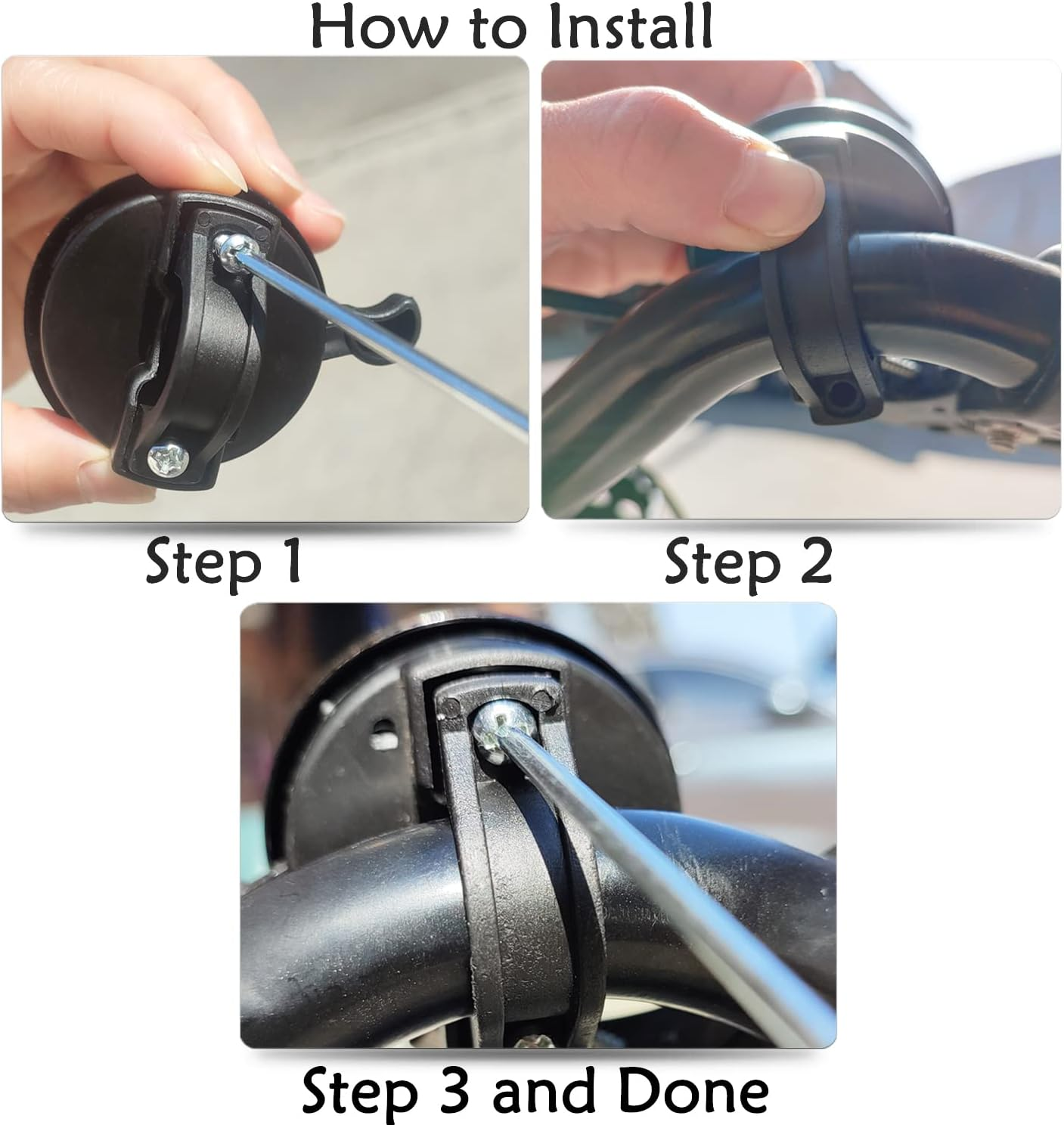 How to Install

Step 1

Step 2

Step 3 and Done