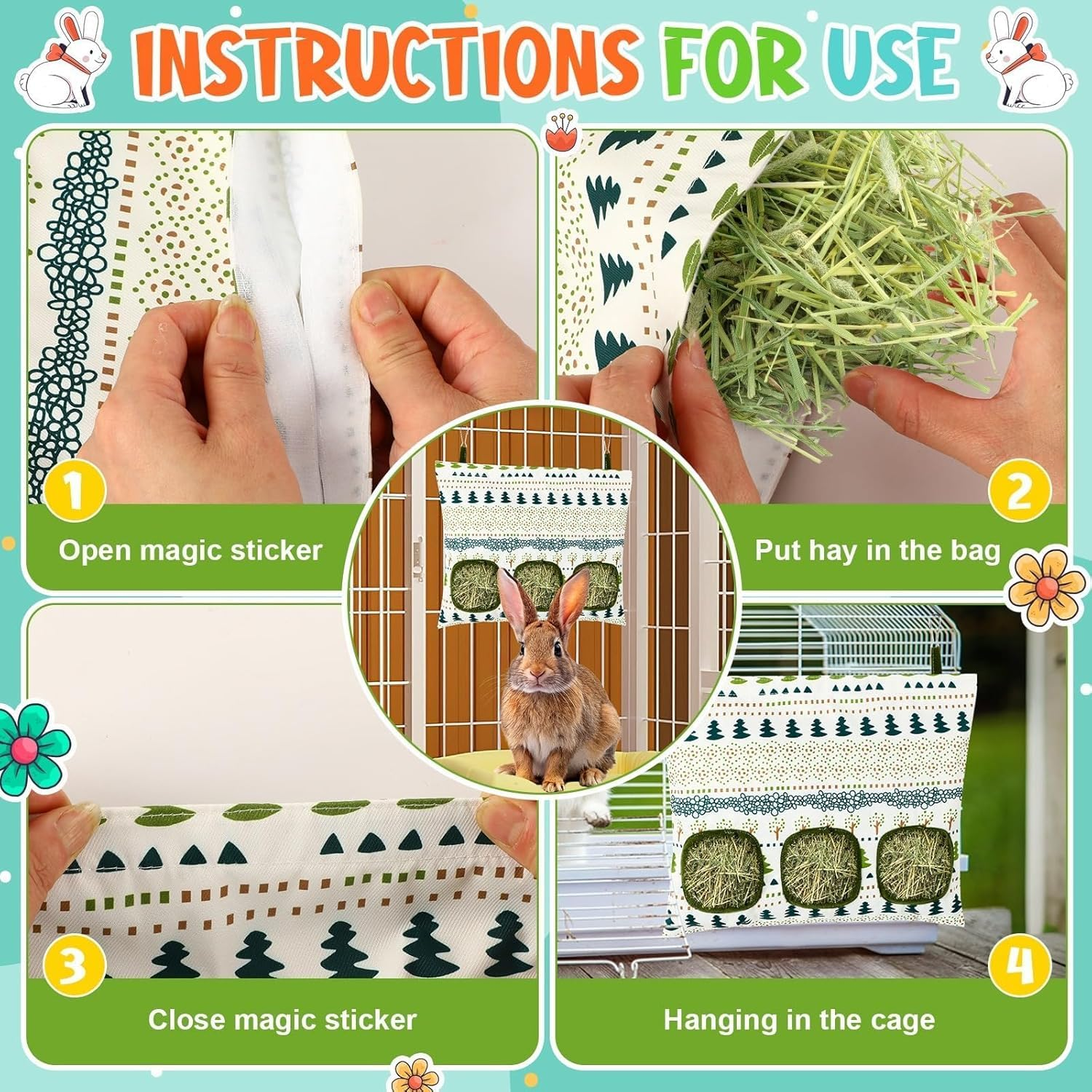 INSTRUCTIONS FOR USE

1
Open magic sticker

2
Put hay in the bag

3
Close magic sticker

4
Hanging in the cage