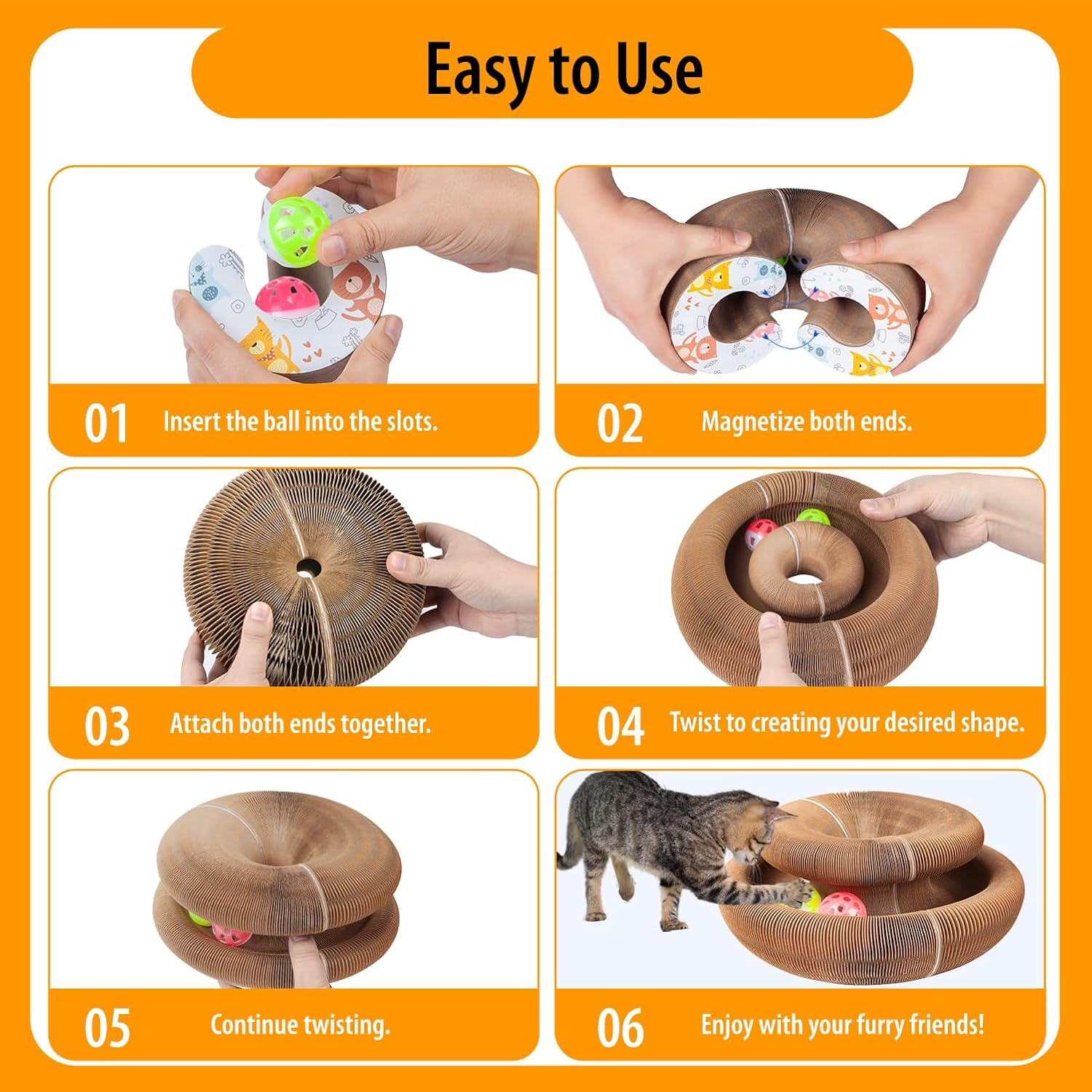 Easy to Use

01 Insert the ball into the slots.

02 Magnetize both ends.

03 Attach both ends together.

04 Twist to creating your desired shape.

05 Continue twisting.

06 Enjoy with your furry friends!