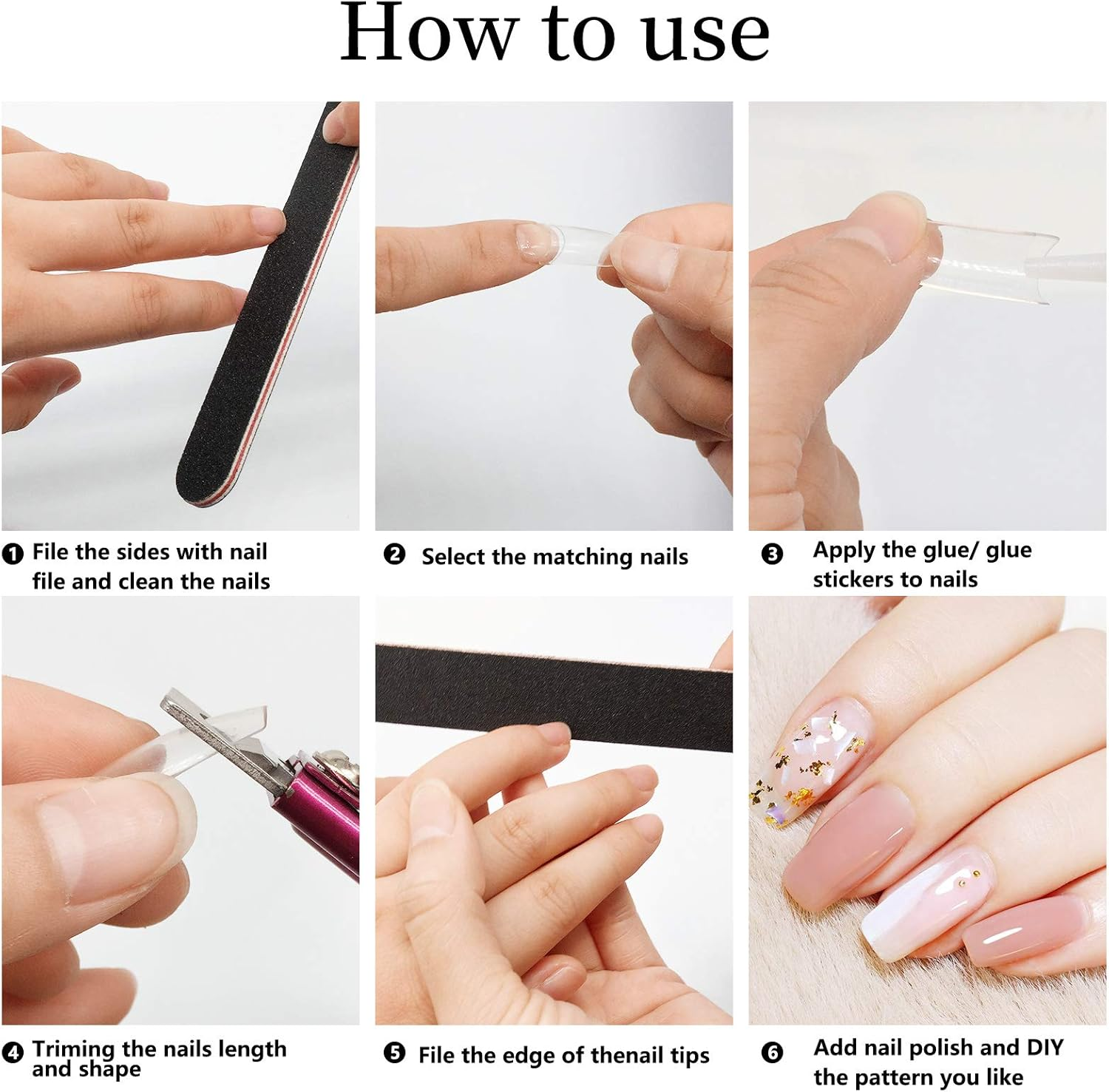 How to use

❶ File the sides with nail file and clean the nails

❷ Select the matching nails

❸ Apply the glue/ glue stickers to nails

❹ Triming the nails length and shape

❺ File the edge of thenail tips

❻ Add nail polish and DIY the pattern you like