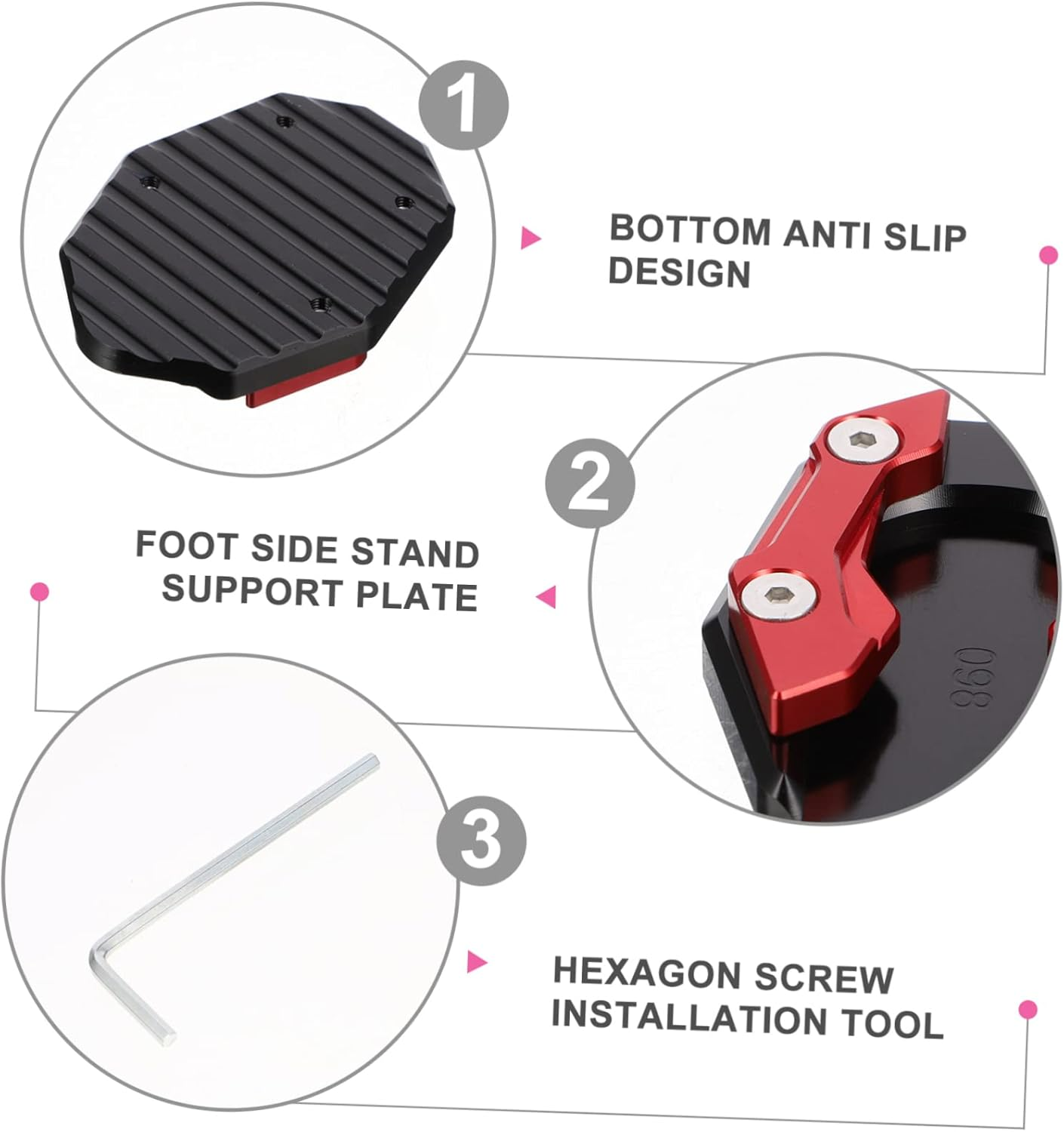 1

BOTTOM ANTI SLIP DESIGN

2

FOOT SIDE STAND SUPPORT PLATE

860

3

HEXAGON SCREW INSTALLATION TOOL