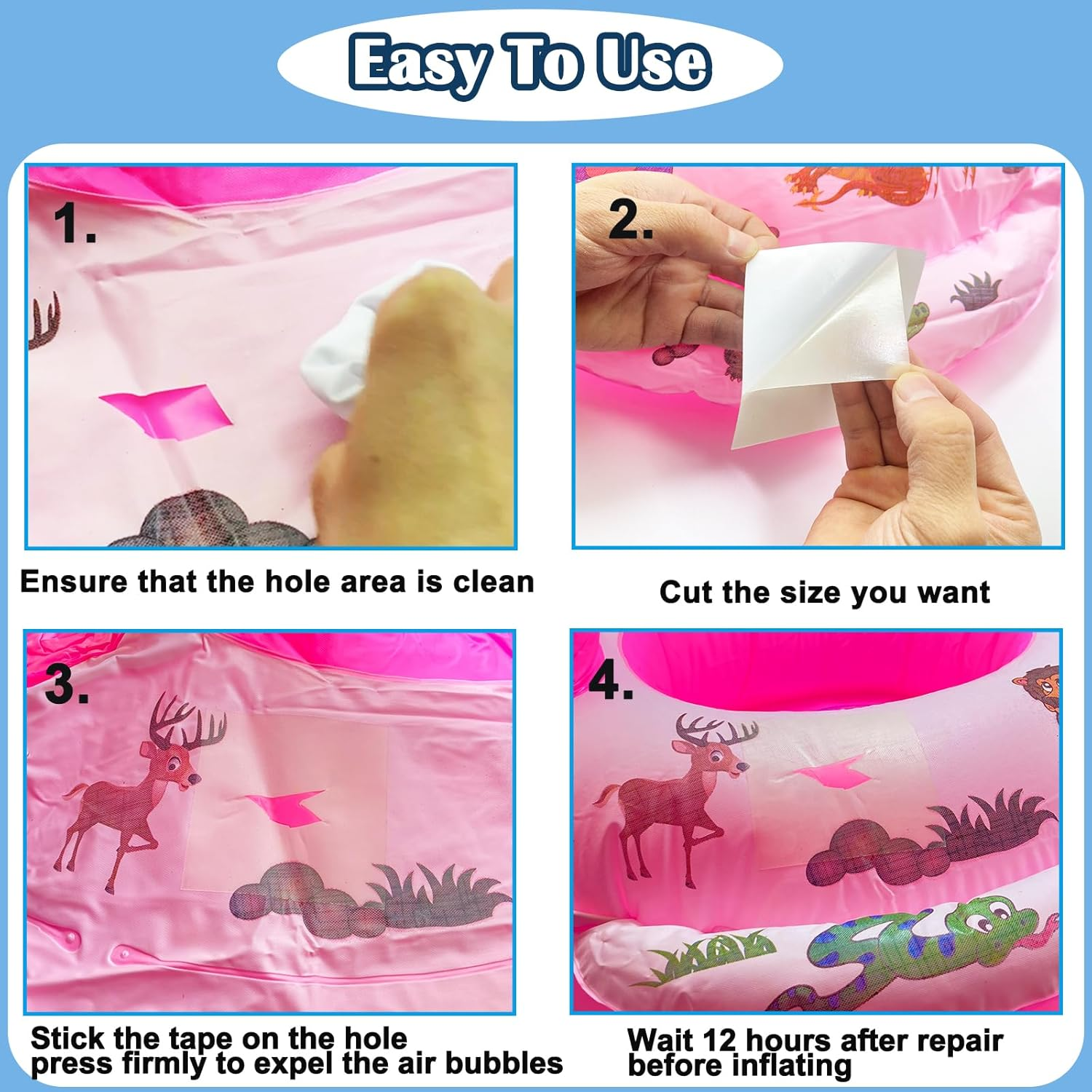 Easy To Use

1.

Ensure that the hole area is clean

2.

Cut the size you want

3.

Stick the tape on the hole
press firmly to expel the air bubbles

4.

Wait 12 hours after repair
before inflating