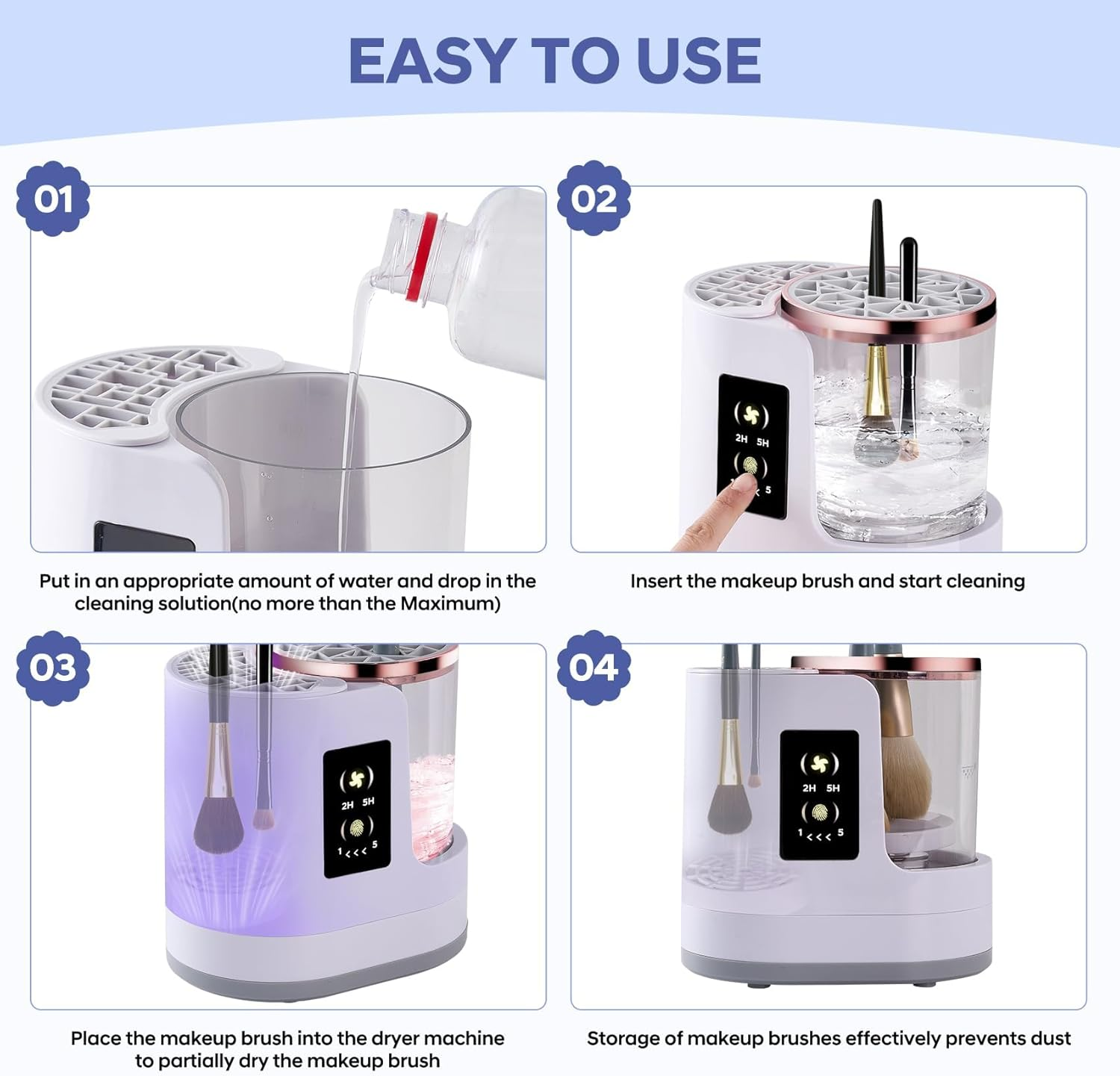 EASY TO USE

01

Put in an appropriate amount of water and drop in the cleaning solution(no more than the Maximum)

02

2H 5H

5

Insert the makeup brush and start cleaning

03

2H 5H

1 < < < 5

Place the makeup brush into the dryer machine to partially dry the makeup brush

04

2H 5H

1 < < < 5

Storage of makeup brushes effectively prevents dust