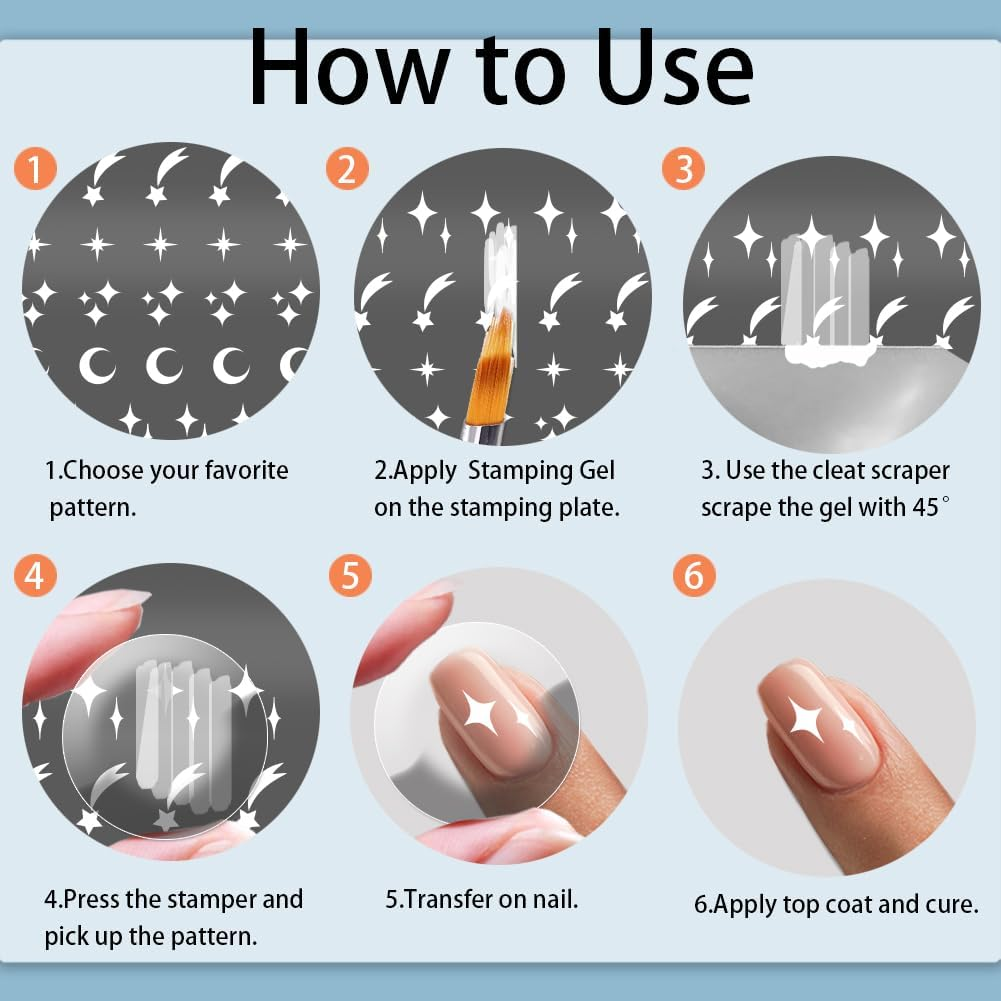 How to Use

1

1.Choose your favorite pattern.

2

2.Apply Stamping Gel on the stamping plate.

3

3. Use the cleat scraper scrape the gel with 45°

4

4.Press the stamper and pick up the pattern.

5

5.Transfer on nail.

6

6.Apply top coat and cure.