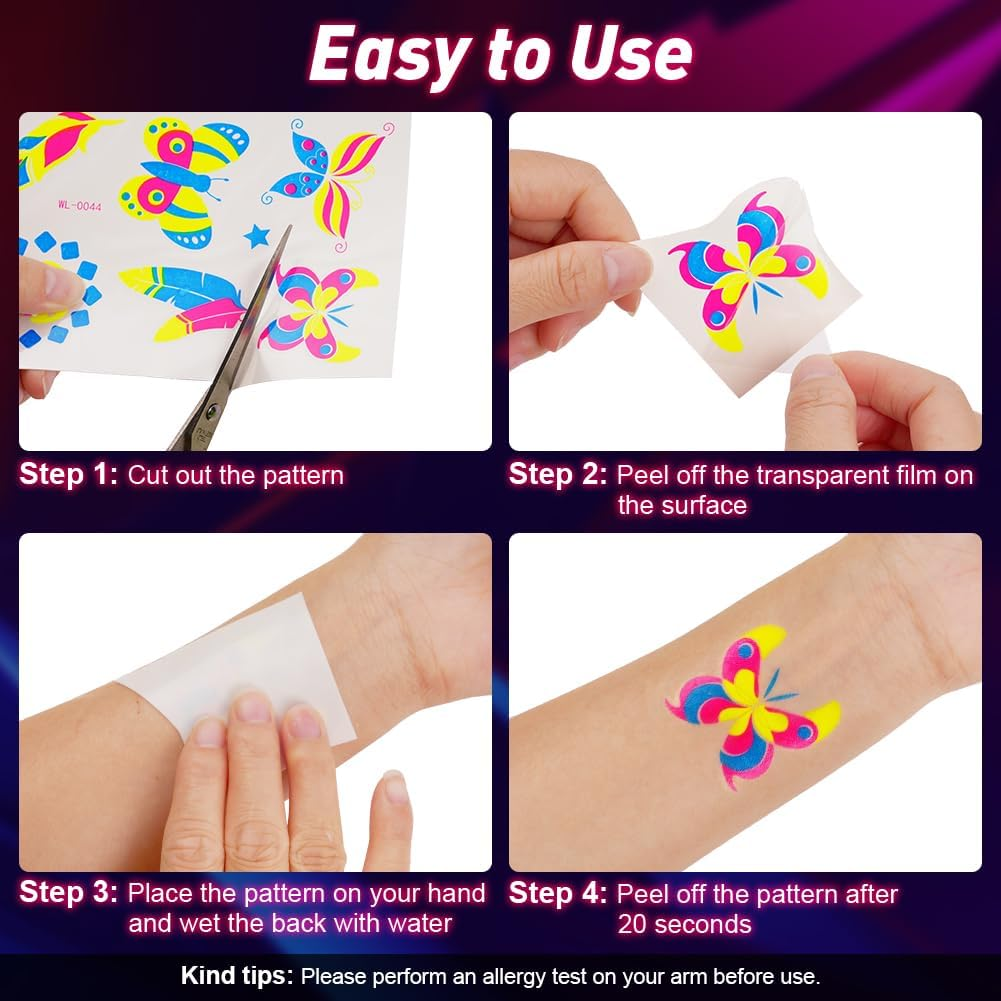 Easy to Use

WL-0044

Step 1: Cut out the pattern

Step 2: Peel off the transparent film on the surface

Step 3: Place the pattern on your hand and wet the back with water

Step 4: Peel off the pattern after 20 seconds

Kind tips: Please perform an allergy test on your arm before use.