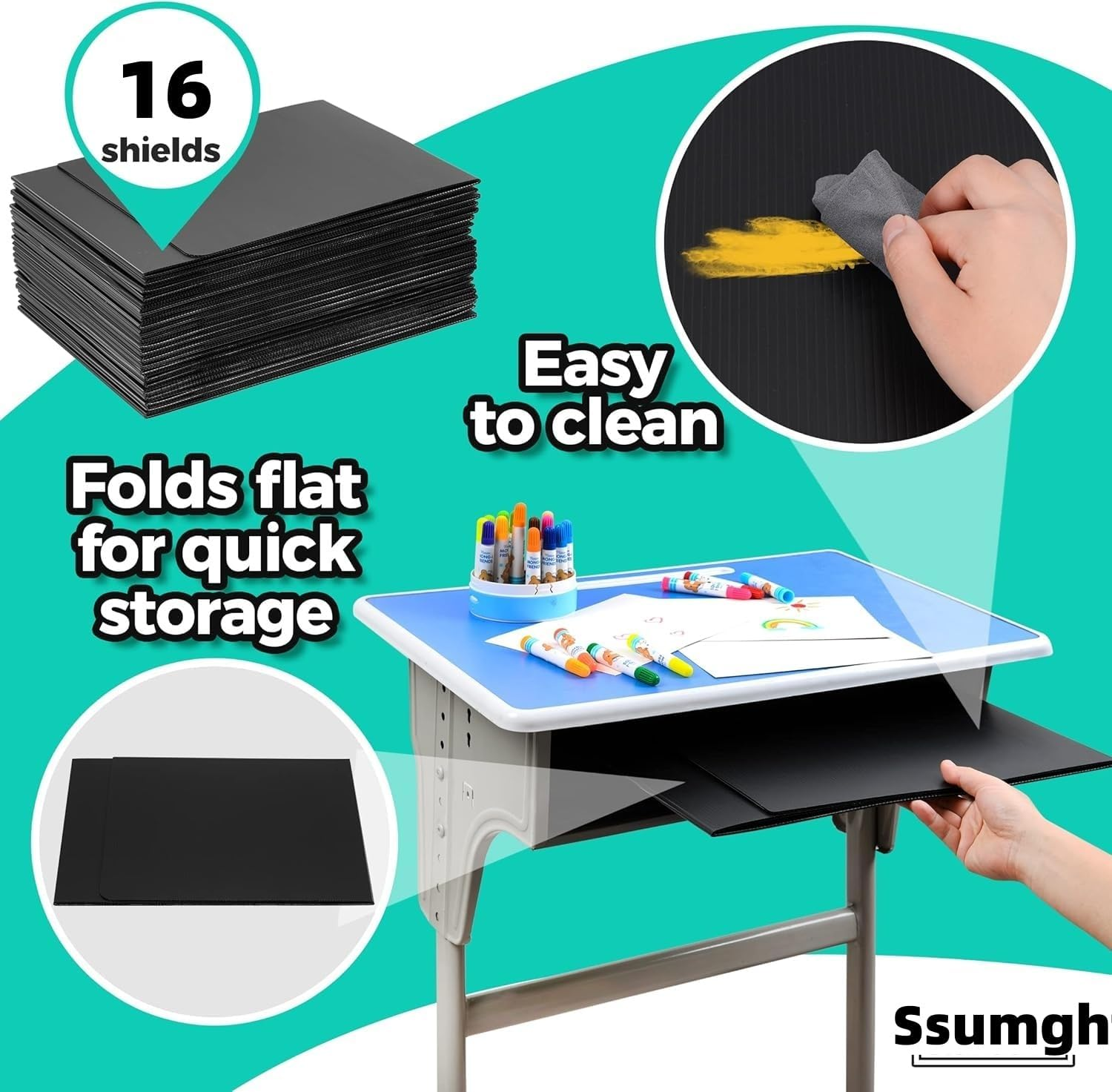 16
shields

Easy
to clean

Folds flat
for quick
storage

Ssumgh