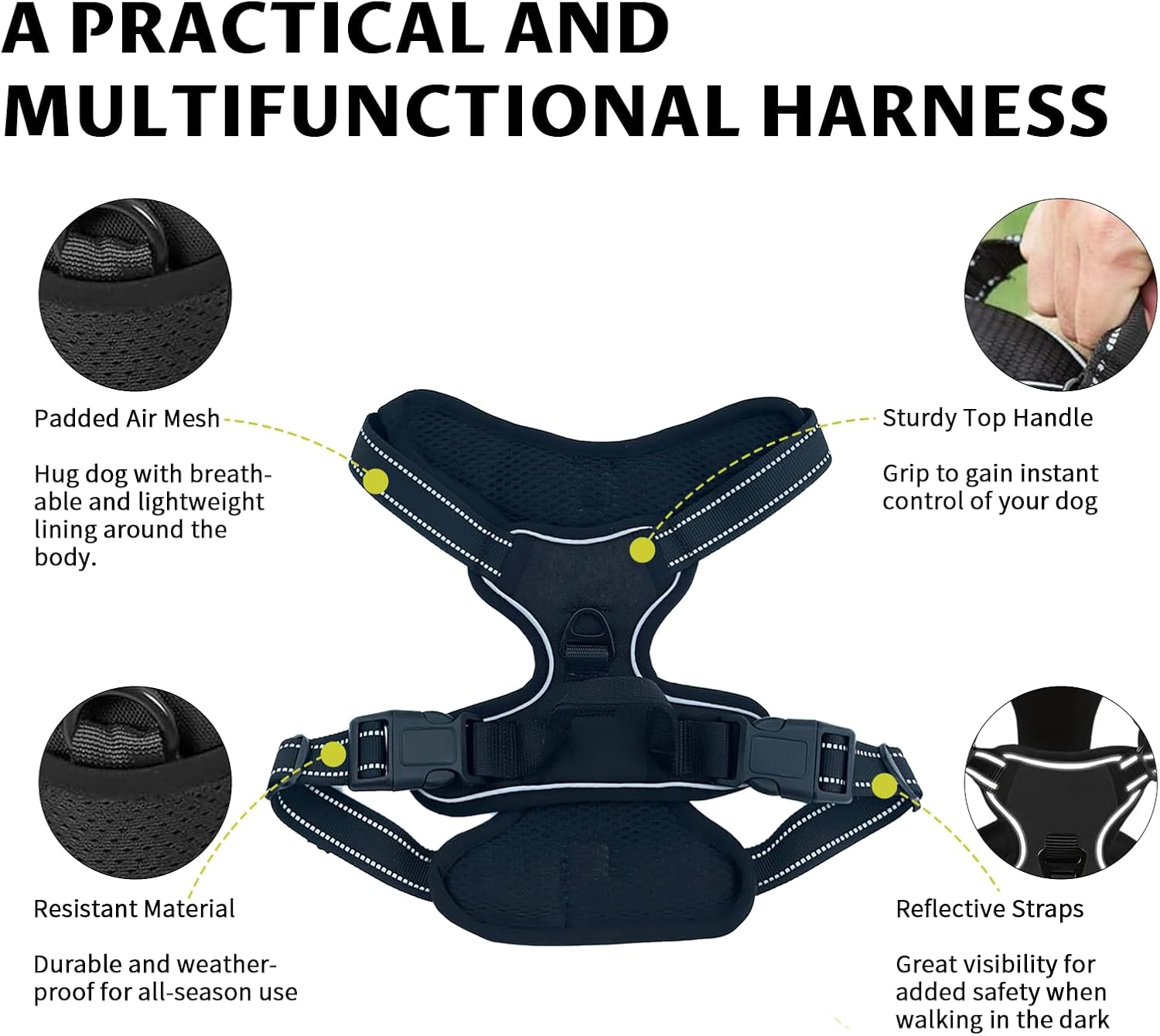 A PRACTICAL AND MULTIFUNCTIONAL HARNESS

Padded Air Mesh

Hug dog with breathable and lightweight lining around the body.

Sturdy Top Handle

Grip to gain instant control of your dog

Resistant Material

Durable and weatherproof for all-season use

Reflective Straps

Great visibility for added safety when walking in the dark