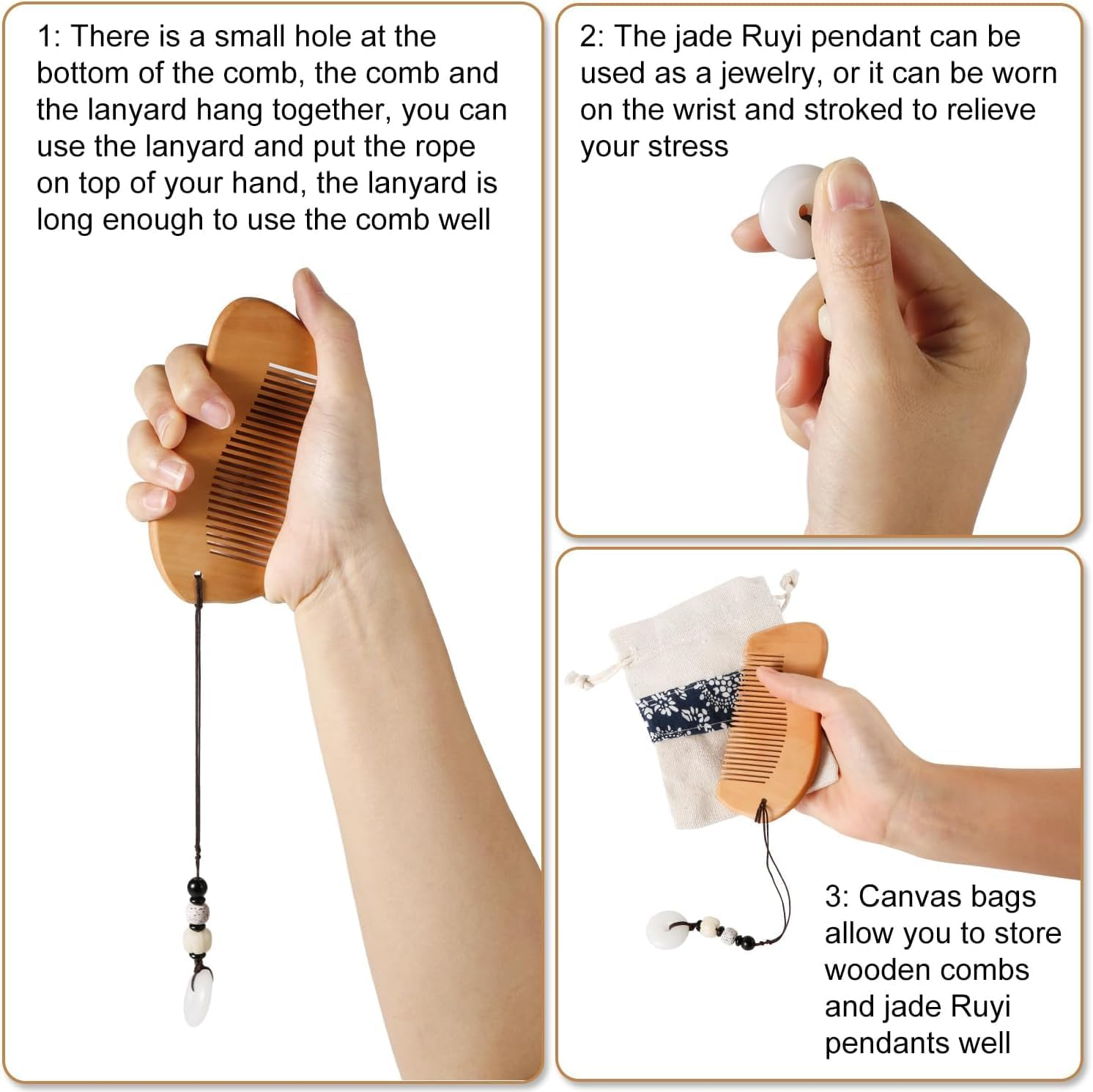 1: There is a small hole at the bottom of the comb, the comb and the lanyard hang together, you can use the lanyard and put the rope on top of your hand, the lanyard is long enough to use the comb well

2: The jade Ruyi pendant can be used as a jewelry, or it can be worn on the wrist and stroked to relieve your stress

3: Canvas bags allow you to store wooden combs and jade Ruyi pendants well