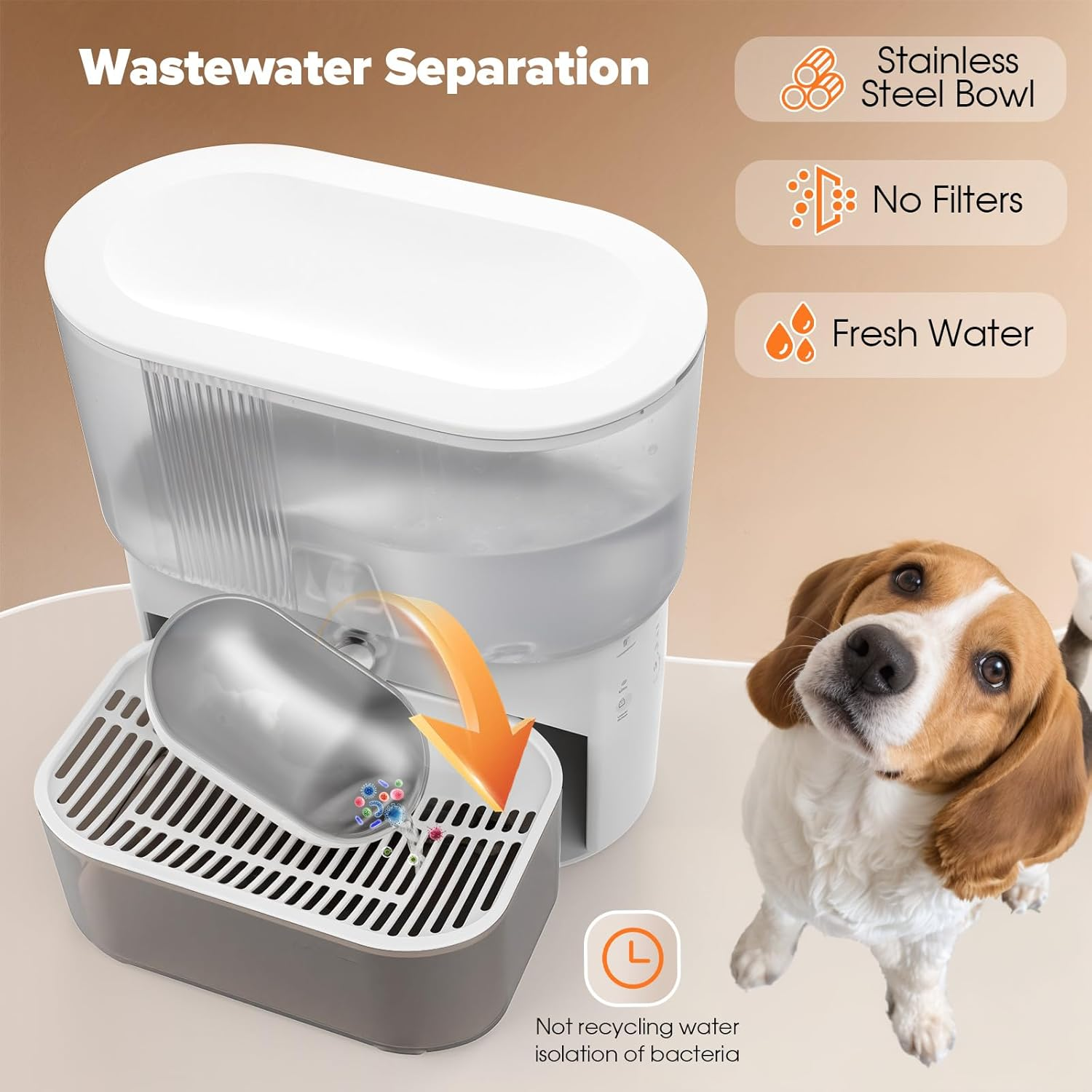 Wastewater Separation

Stainless Steel Bowl

No Filters

Fresh Water

Not recycling water isolation of bacteria