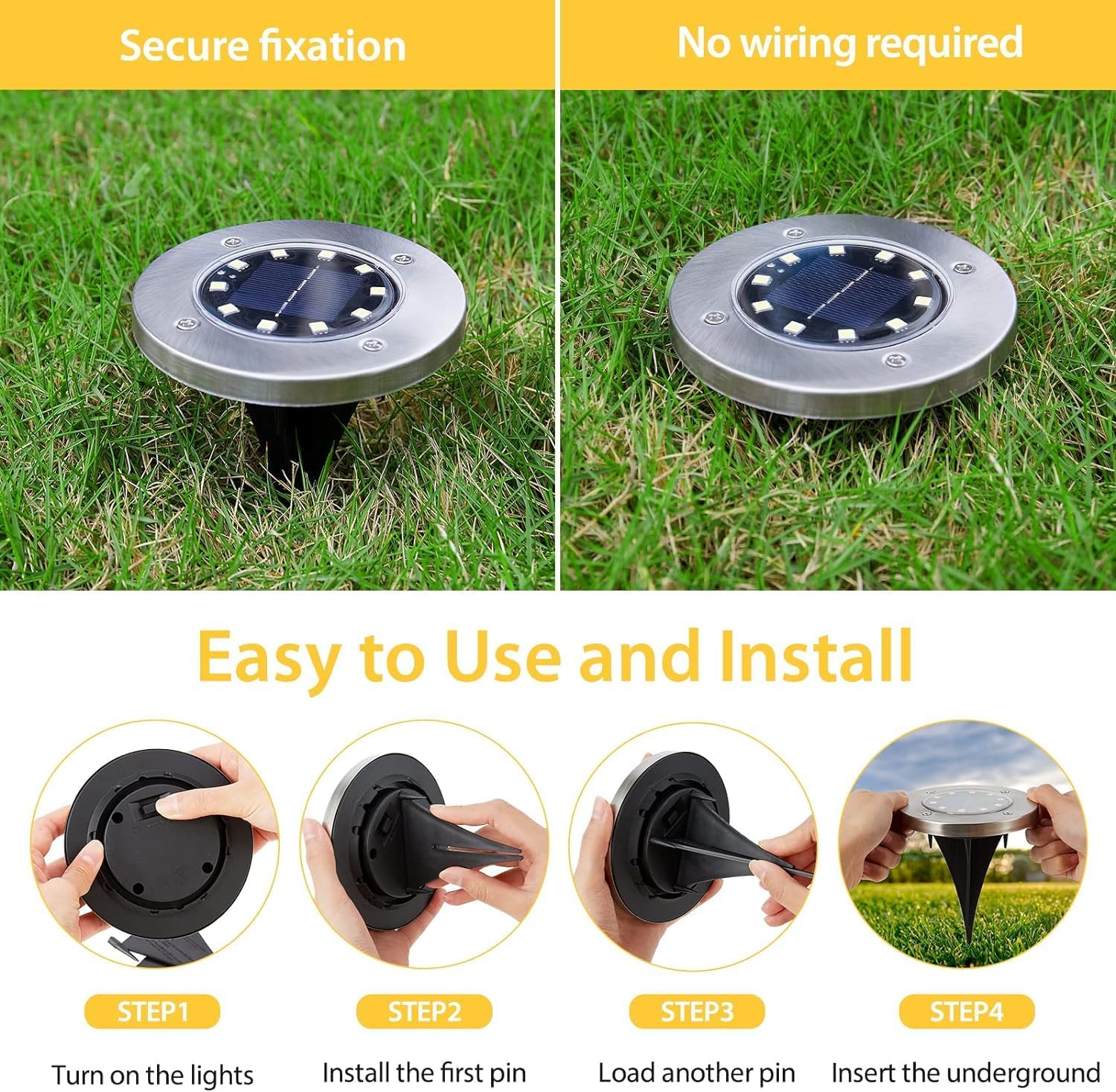 Secure fixation

No wiring required

Easy to Use and Install

STEP1

Turn on the lights

STEP2

Install the first pin

STEP3

Load another pin

STEP4

Insert the underground