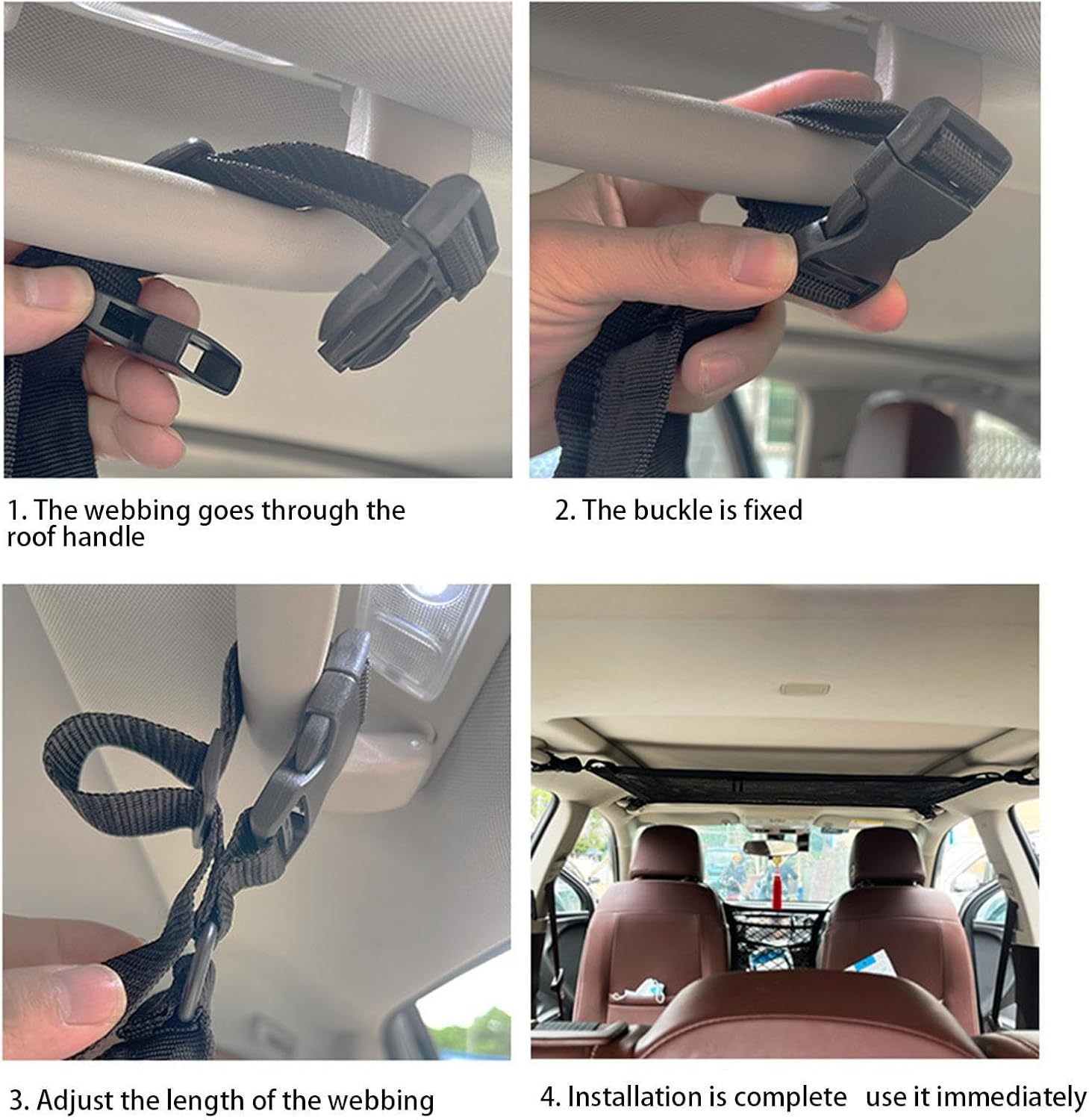 1. The webbing goes through the roof handle

2. The buckle is fixed

3. Adjust the length of the webbing

4. Installation is complete use it immediately